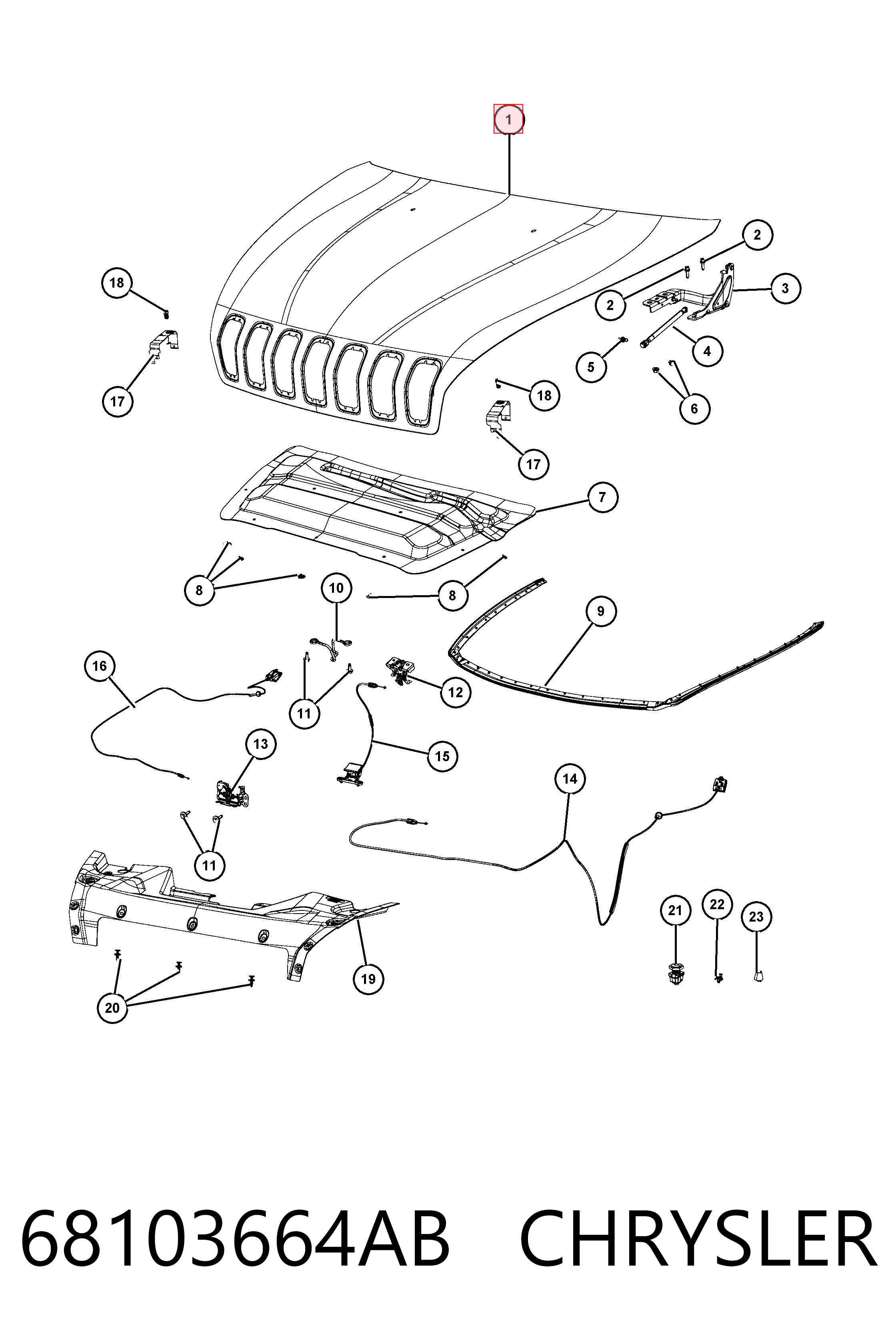 1
2
18
2
3
4
5
17
18
6
17
7
8
10
8
9
16
11
12
13
15
14
11
21
22
23
19
20

68103664AB CHRYSLER