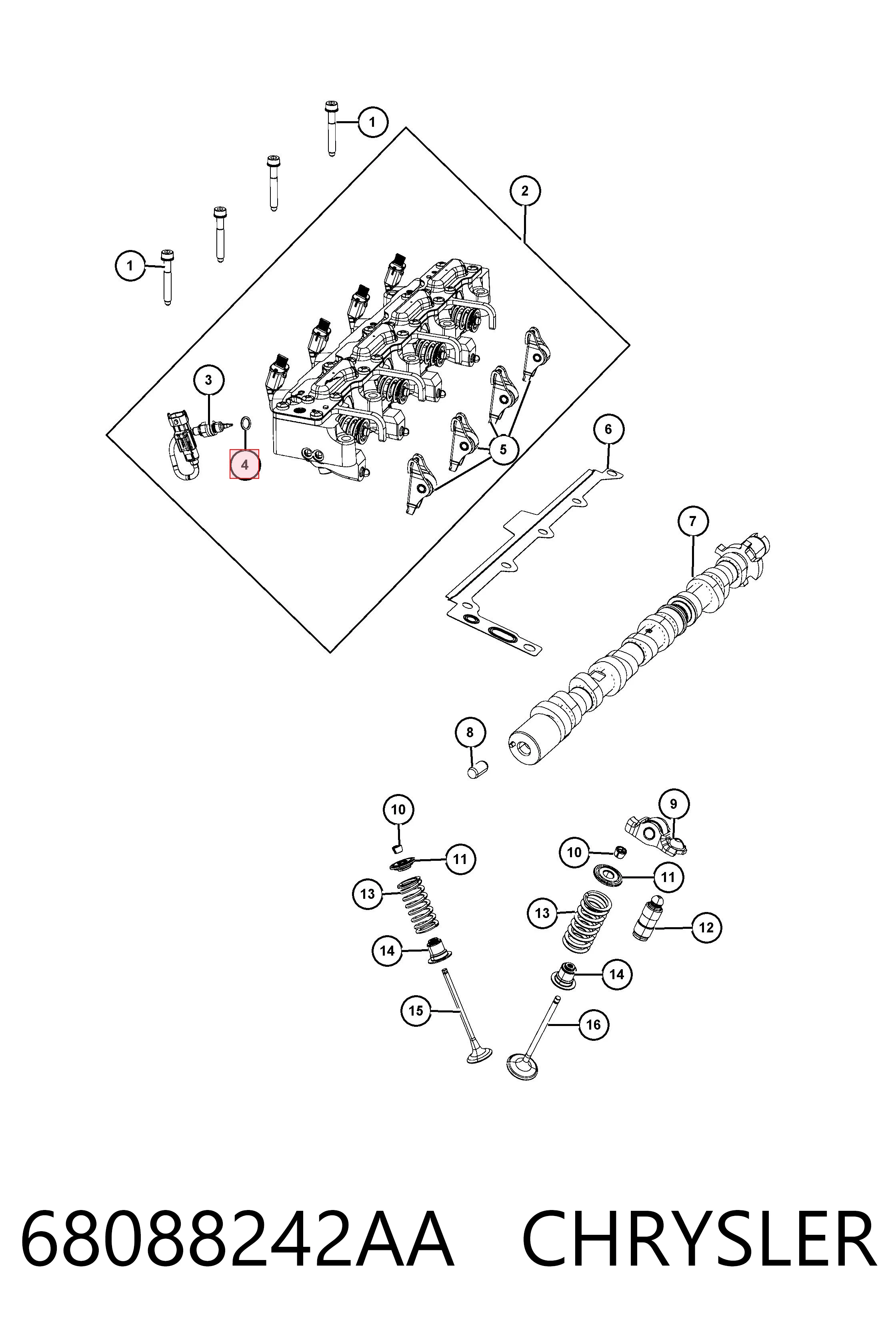 1
2
1
3
4
5
6
7
8
10
9
11
10
11
13
13
12
14
14
15
16

68088242AA CHRYSLER