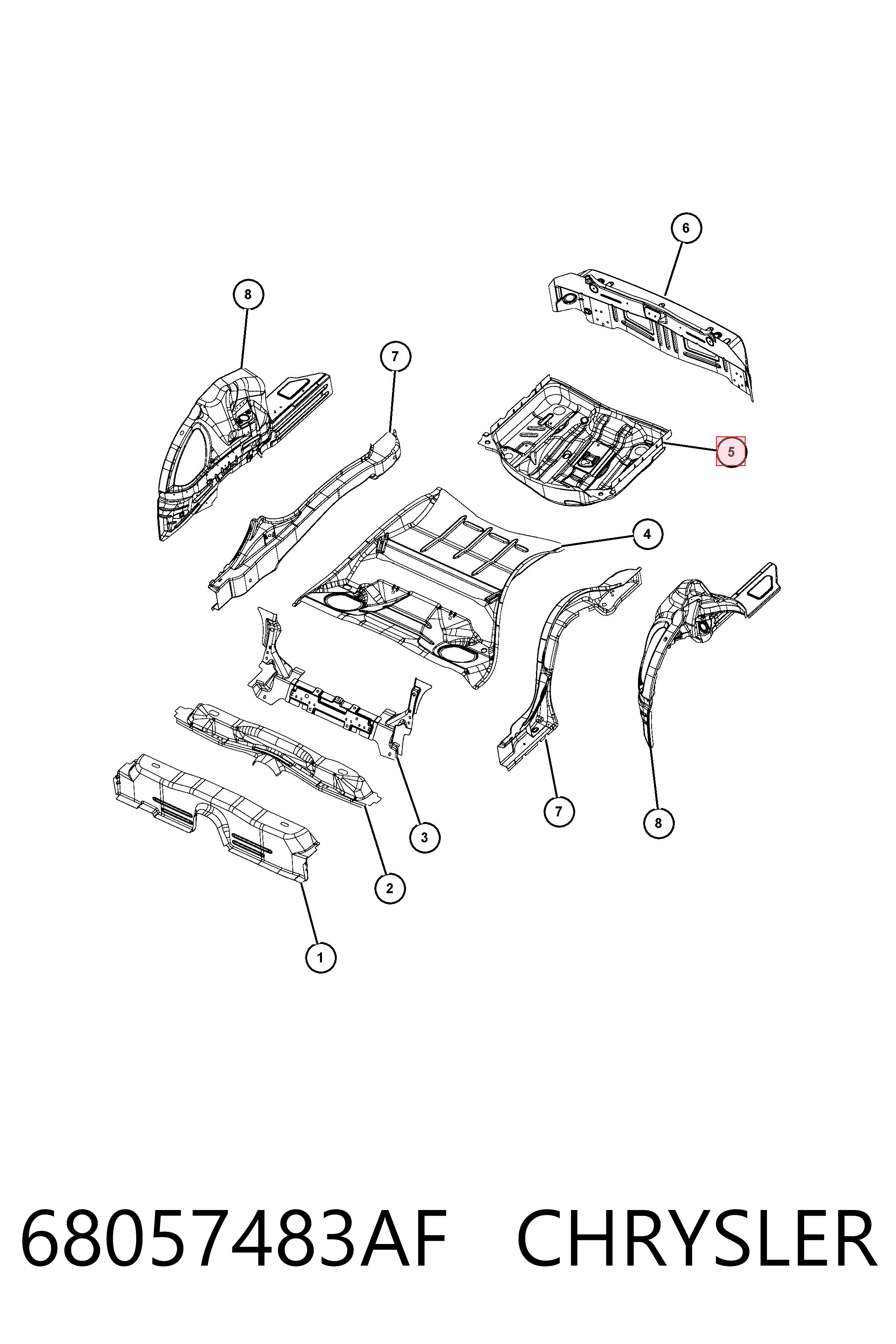 6

8

7

5

4

7

8

3

2

1

68057483AF CHRYSLER