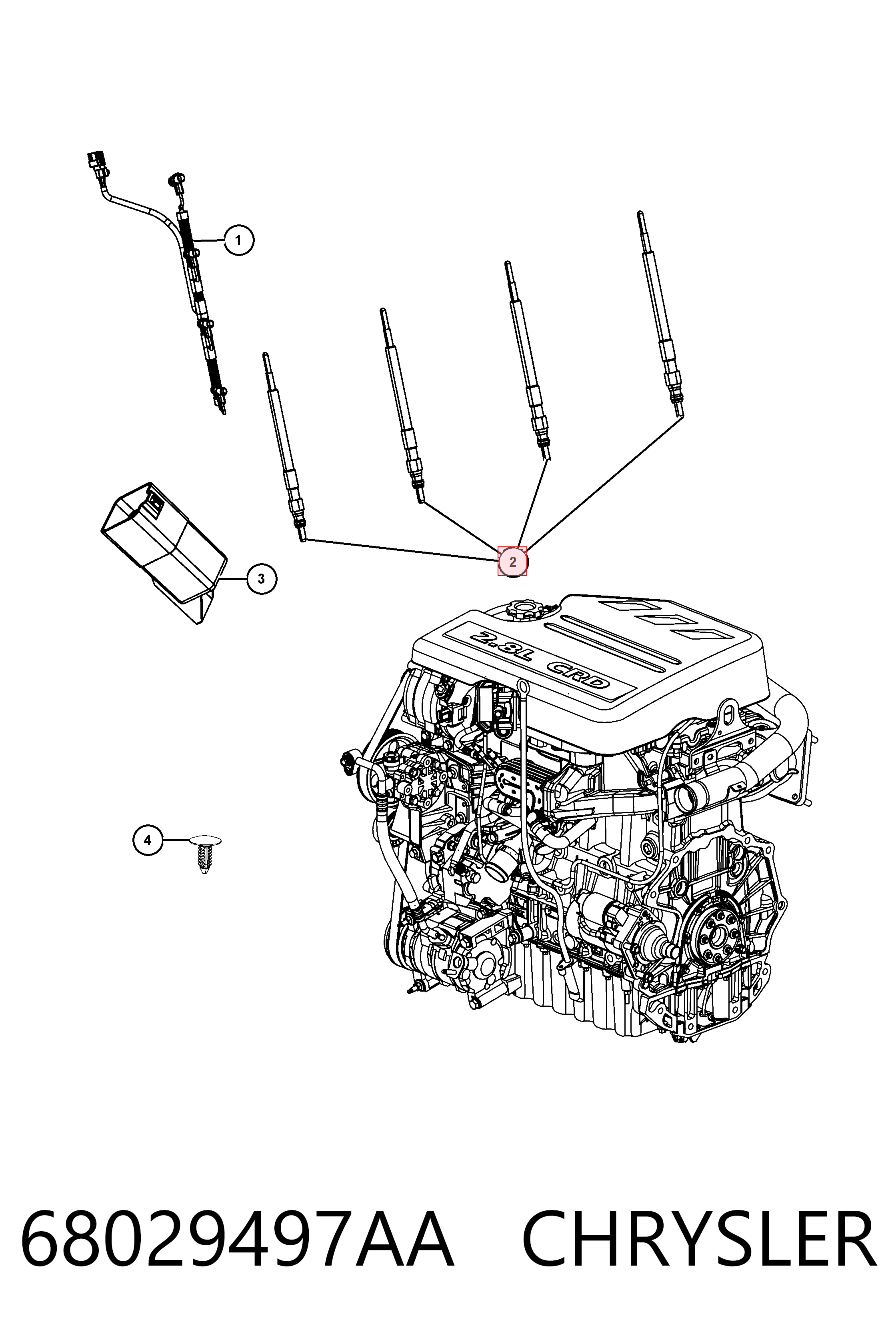 1

2

3

2.8L CRD

4

68029497AA CHRYSLER