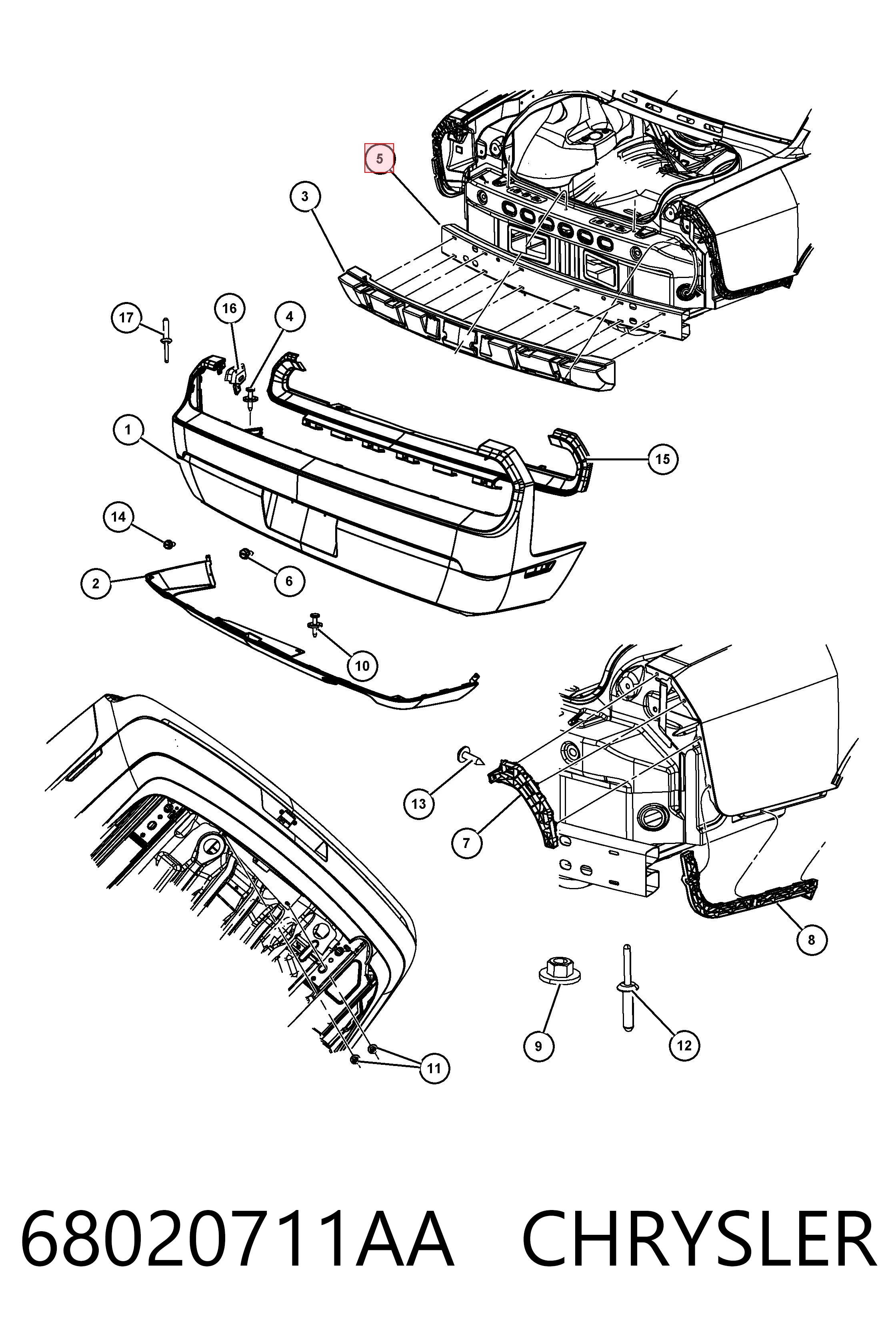 5
3
17
16
4
1
15
14
2
6
10
13
7
8
9
12
11

68020711AA CHRYSLER