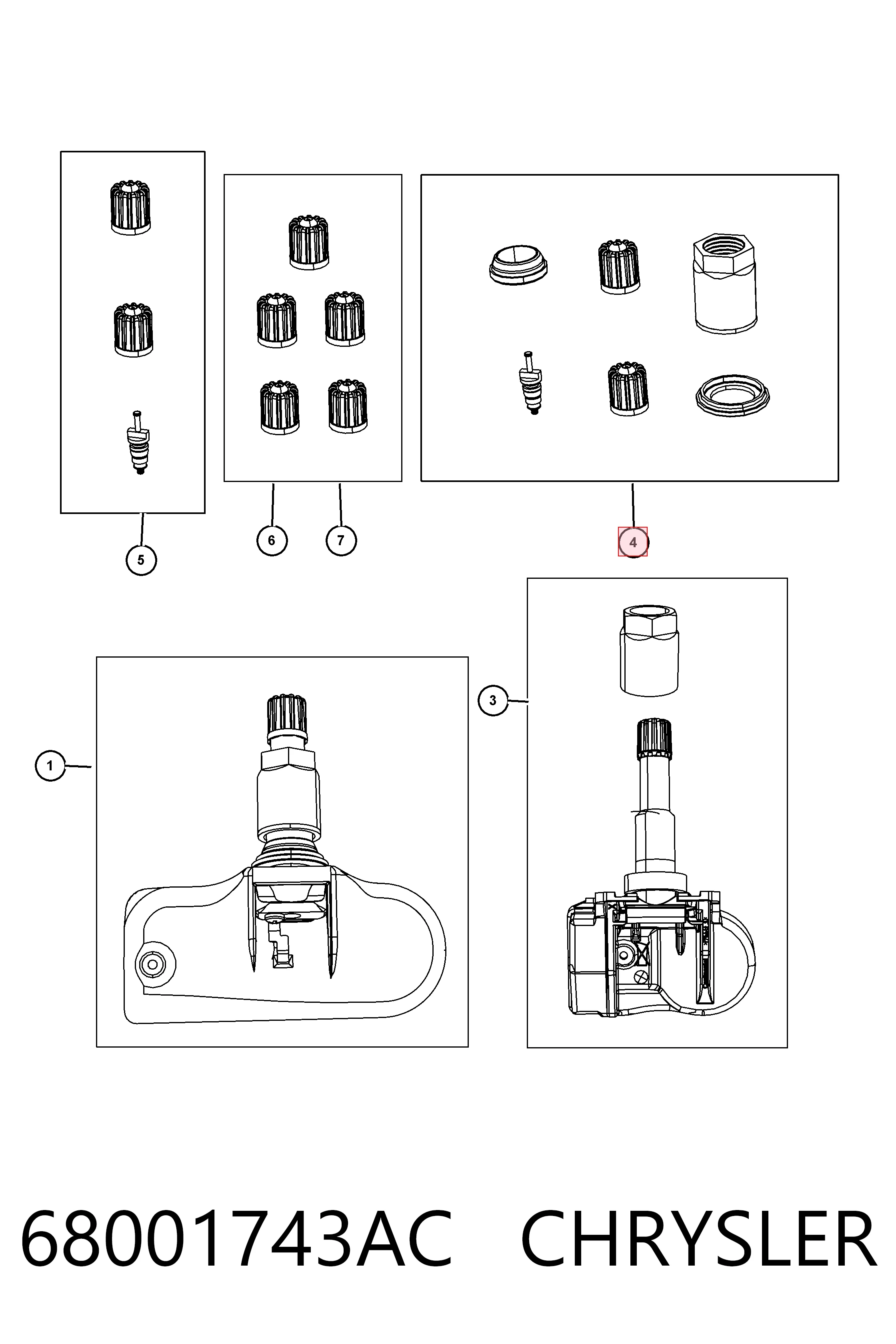 5

6

7

4

3

1

68001743AC CHRYSLER