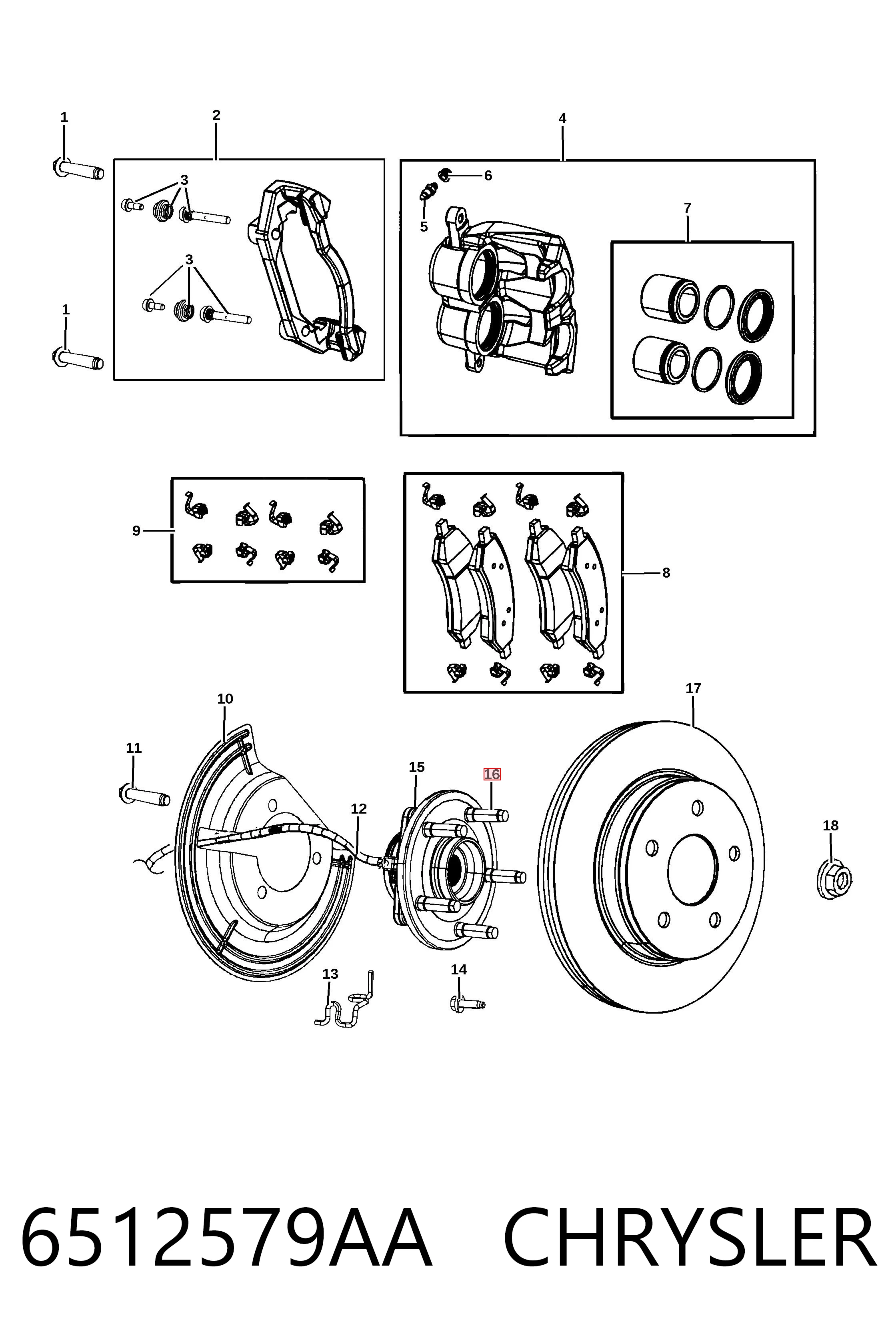 1
2
4
3
6
5
7
3
1
9
8
10
17
11
15
16
12
18
13
14
6512579AA CHRYSLER