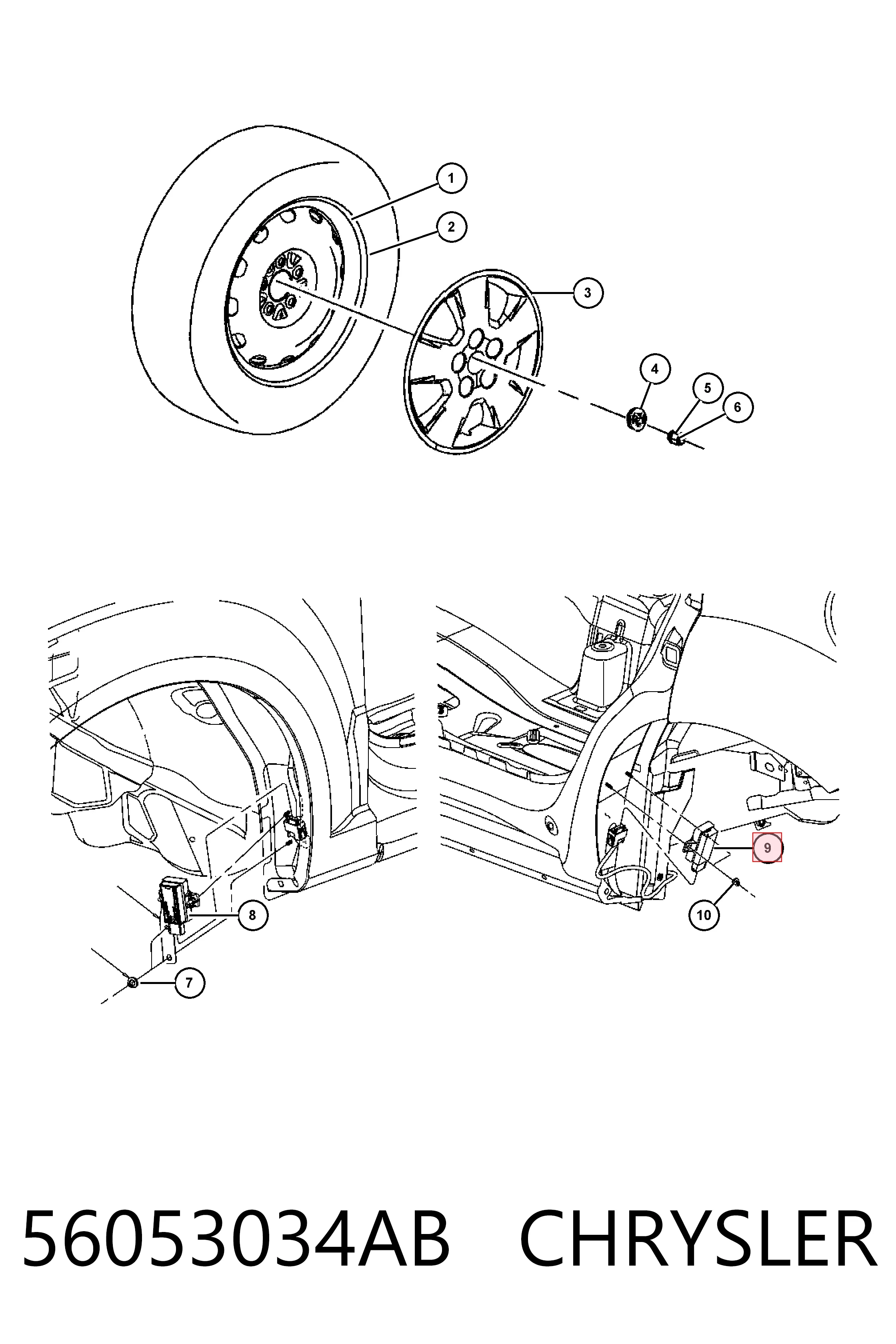 1
2
3
4
5
6
8
7
9
10

56053034AB CHRYSLER