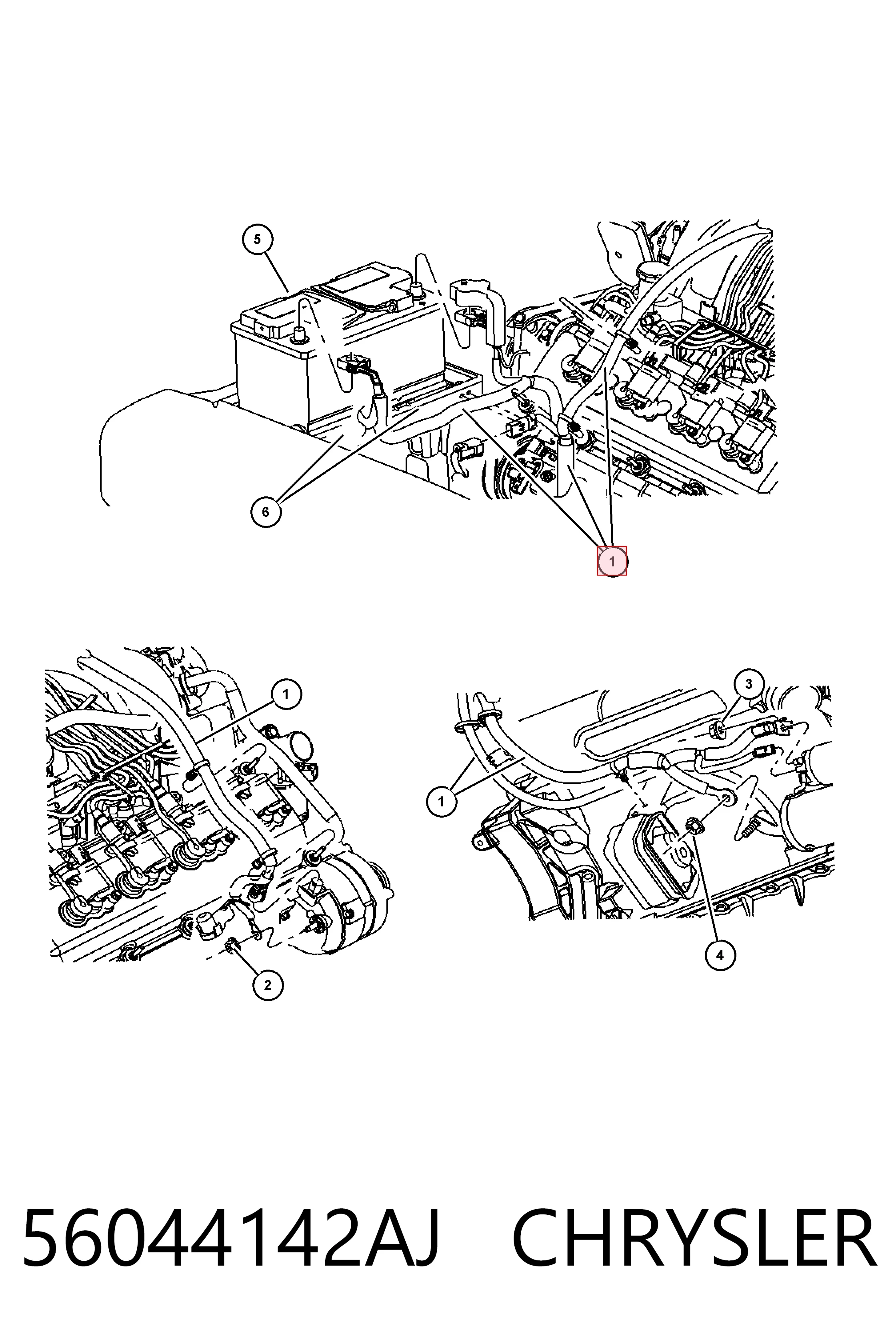 5

6

1

1

2

3

1

4

56044142AJ CHRYSLER