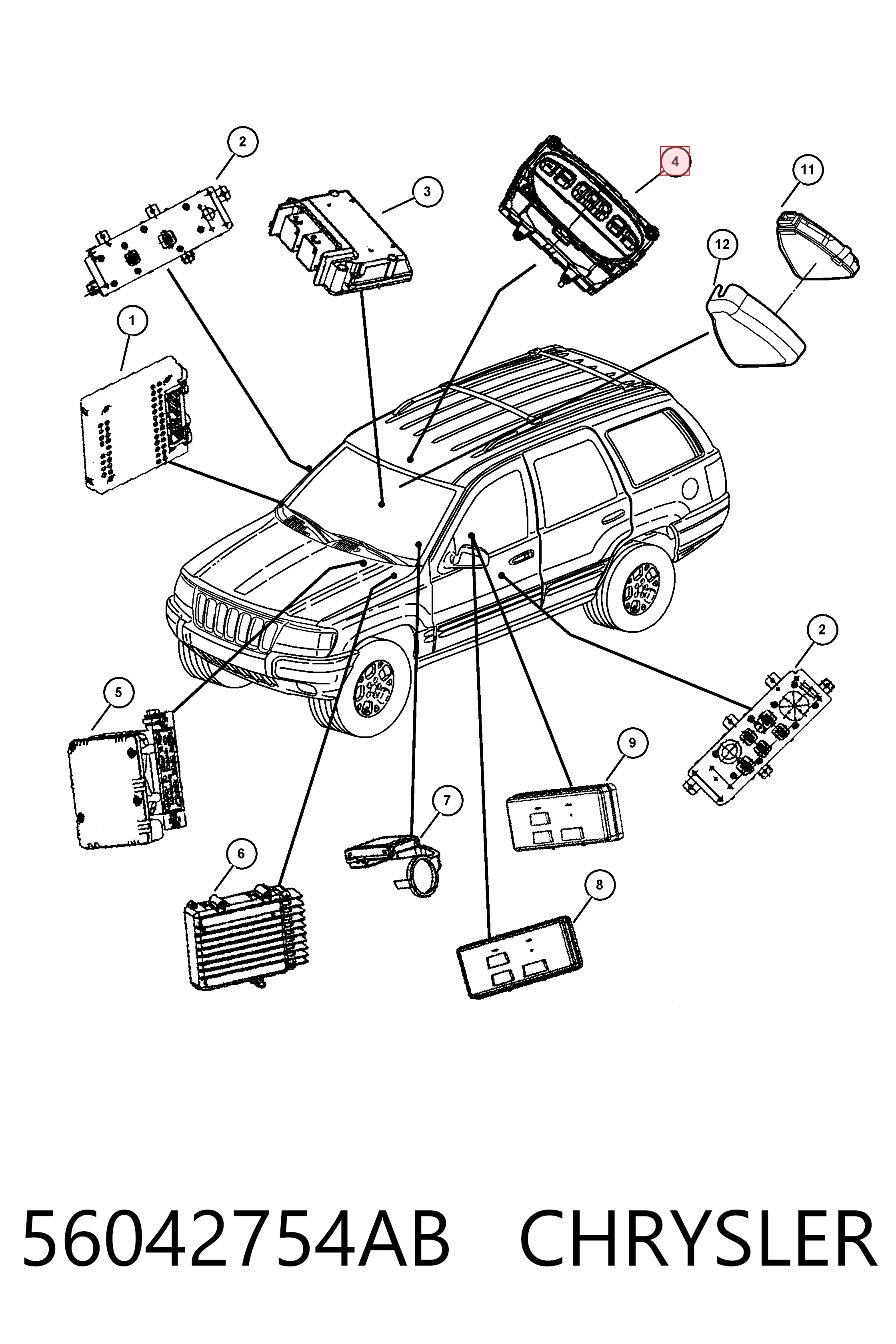 2
3
4
11
12
1
2
5
9
7
6
8

56042754AB CHRYSLER