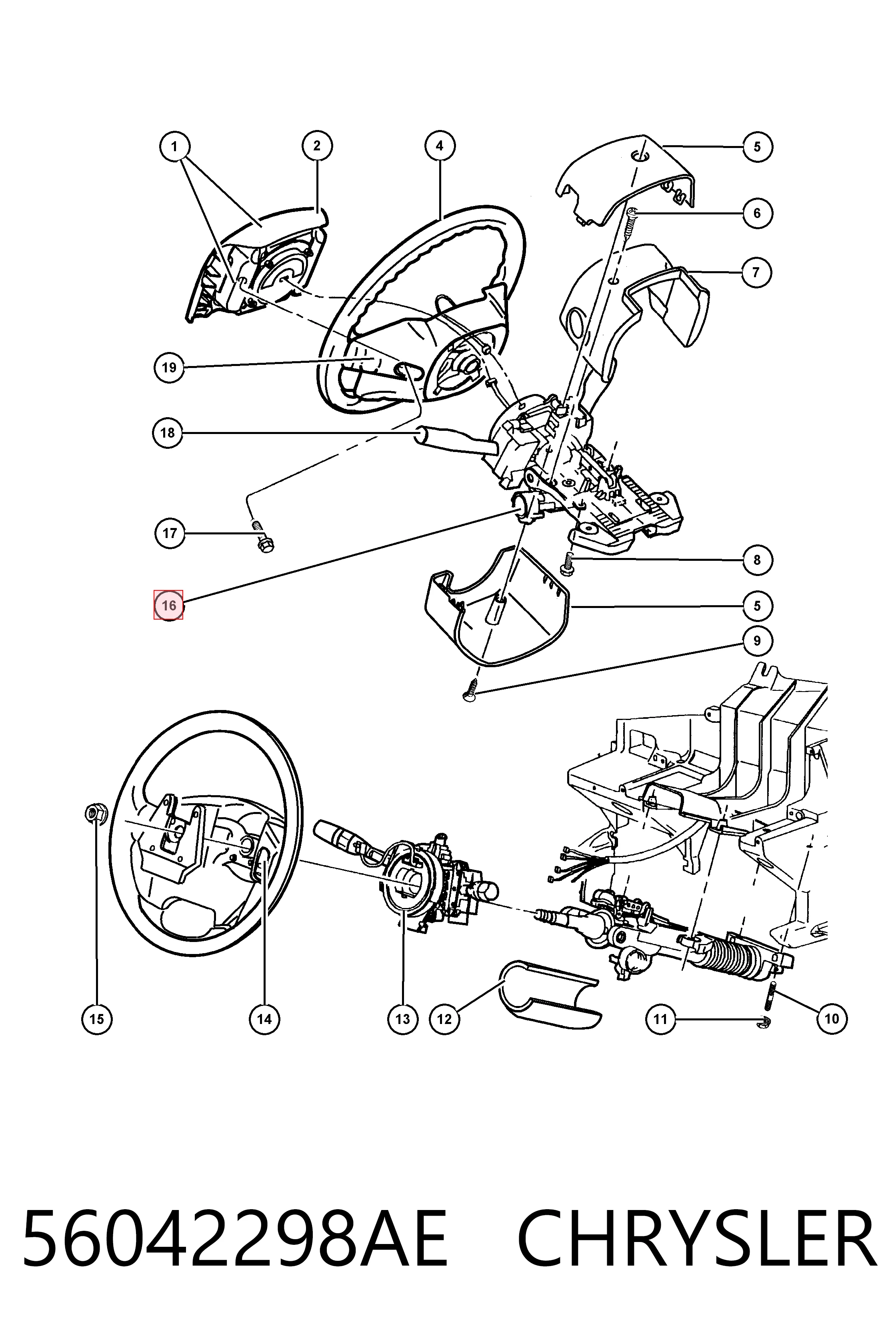 1
2
4
5
6
7
19
18
17
16
8
5
9
15
14
13
12
11
10

56042298AE CHRYSLER