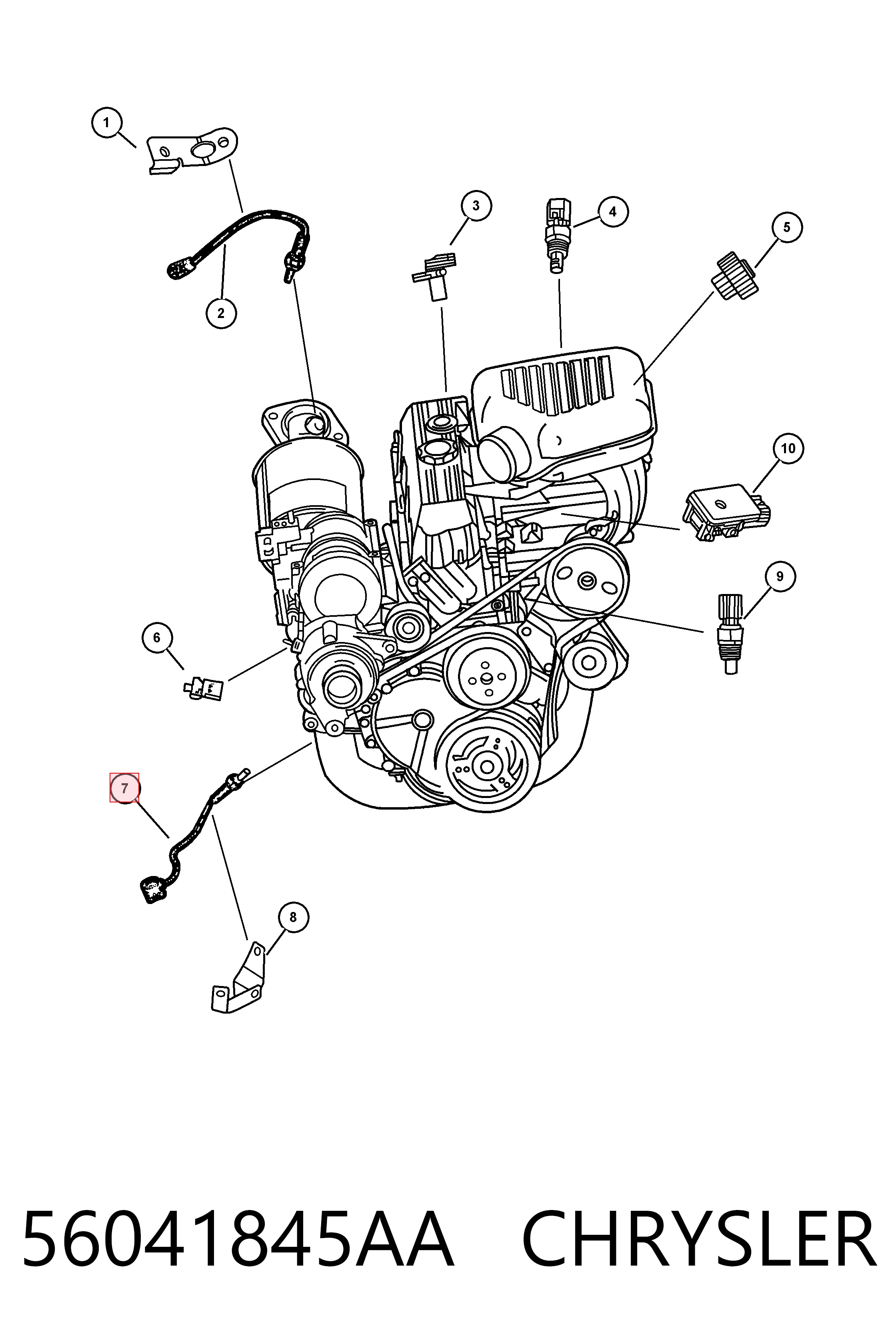 1
2
3
4
5
10
9
6
7
8

56041845AA CHRYSLER