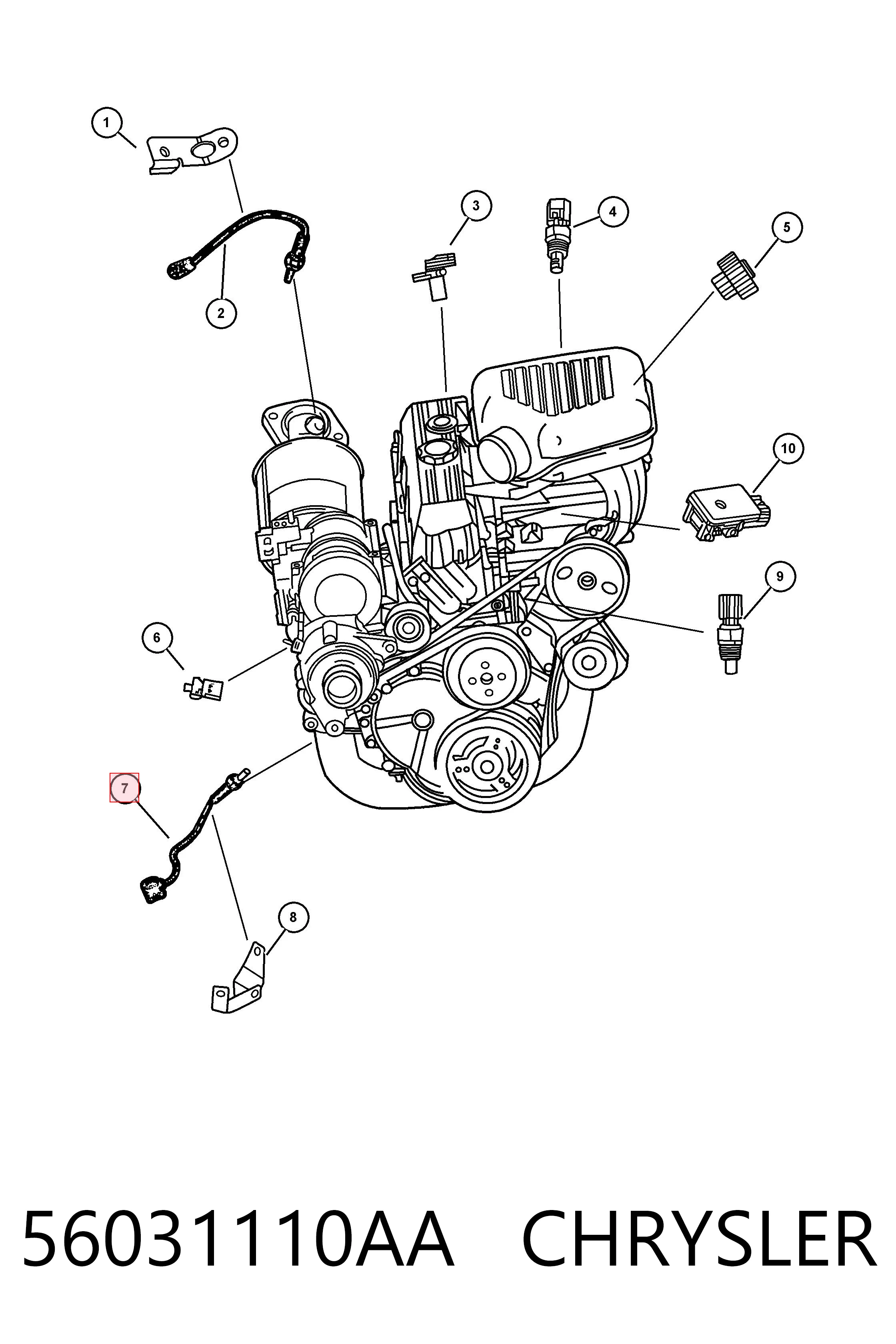 1
2
3
4
5
10
9
6
7
8

56031110AA CHRYSLER