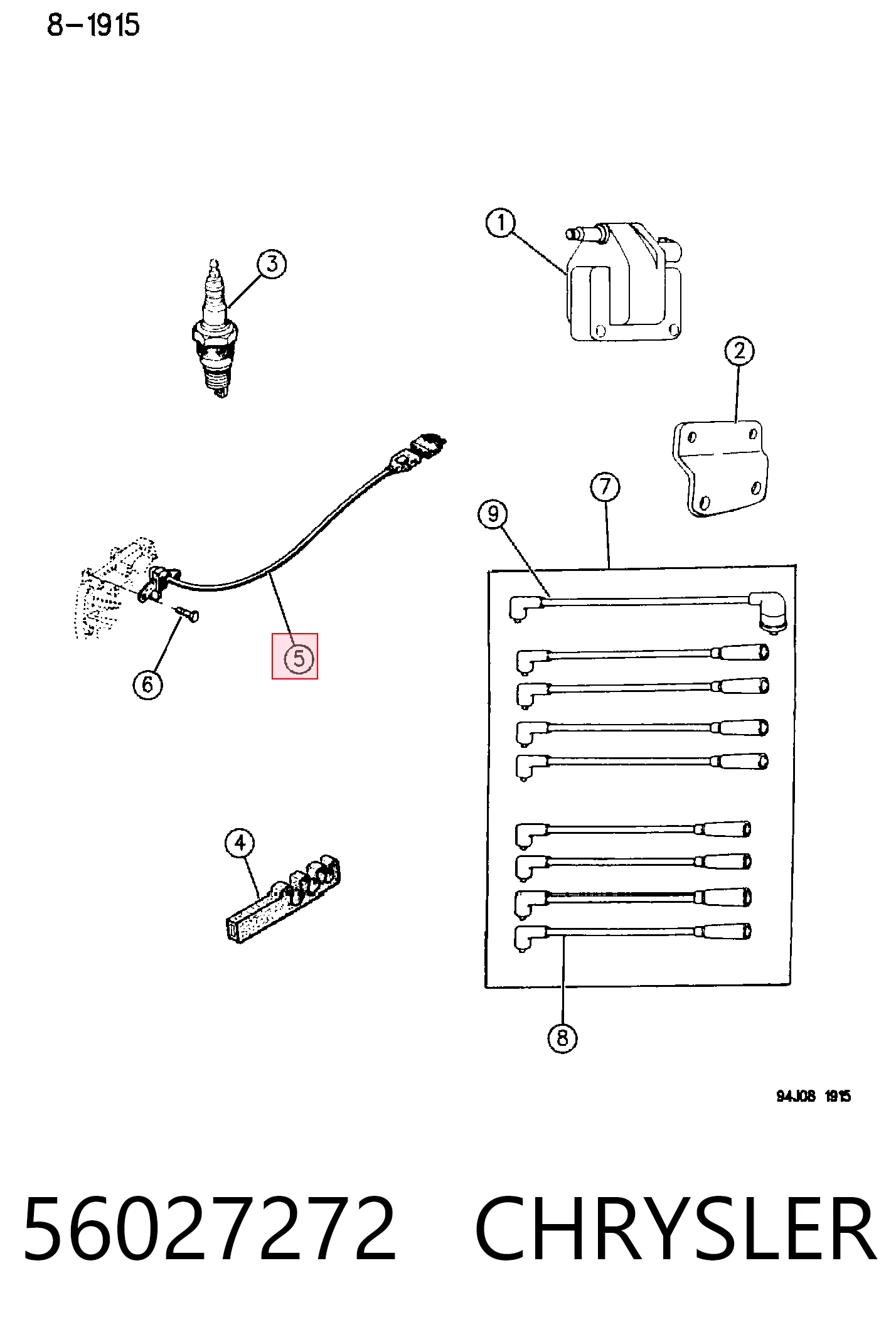 8-1915

1
3
2
7
9
5
6
4
8

94J08 1915

56027272 CHRYSLER