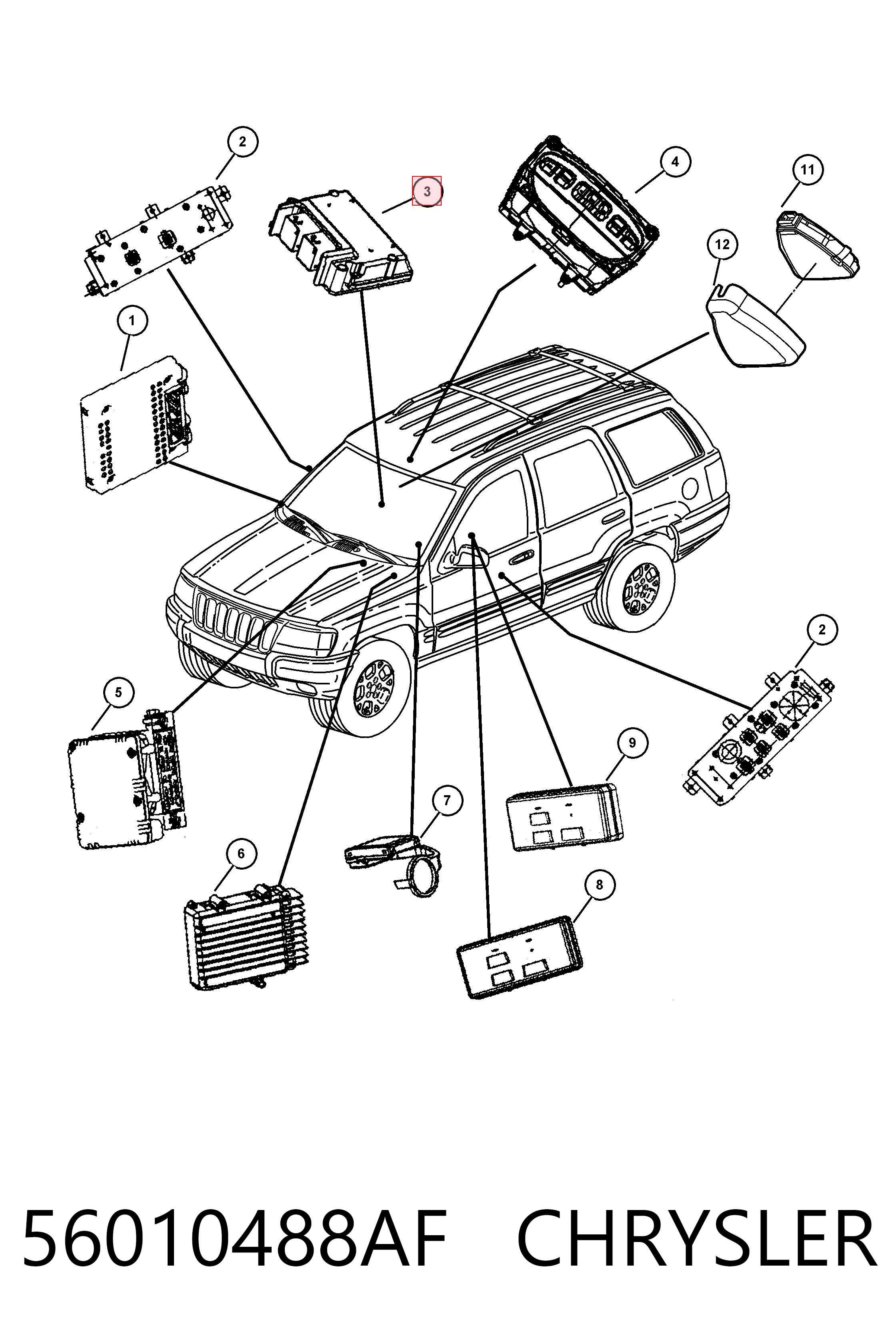 2
3
4
11
12
1
2
5
9
7
6
8
56010488AF CHRYSLER