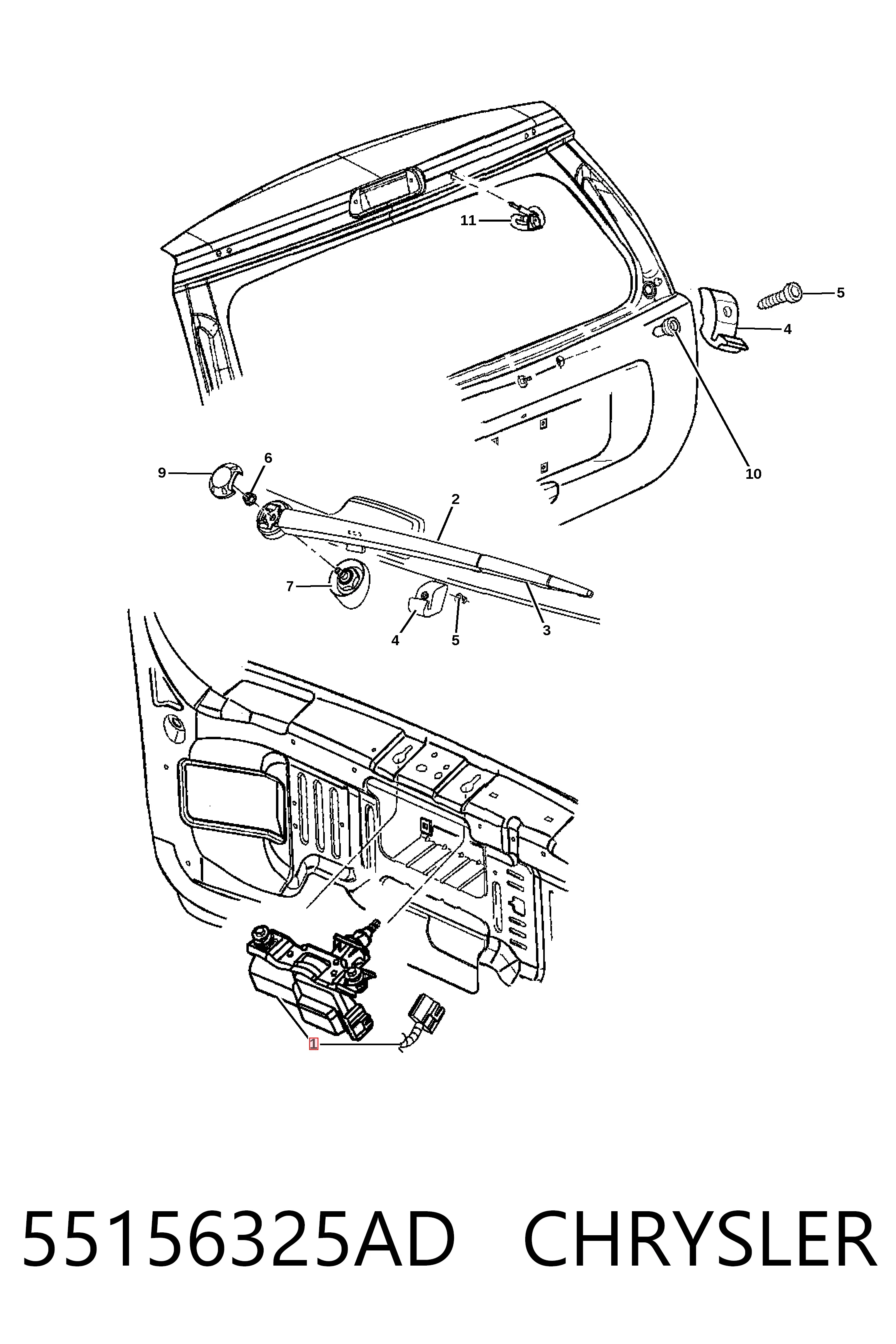 11

5

4

10

9

6

2

7

4

5

3

1

55156325AD CHRYSLER