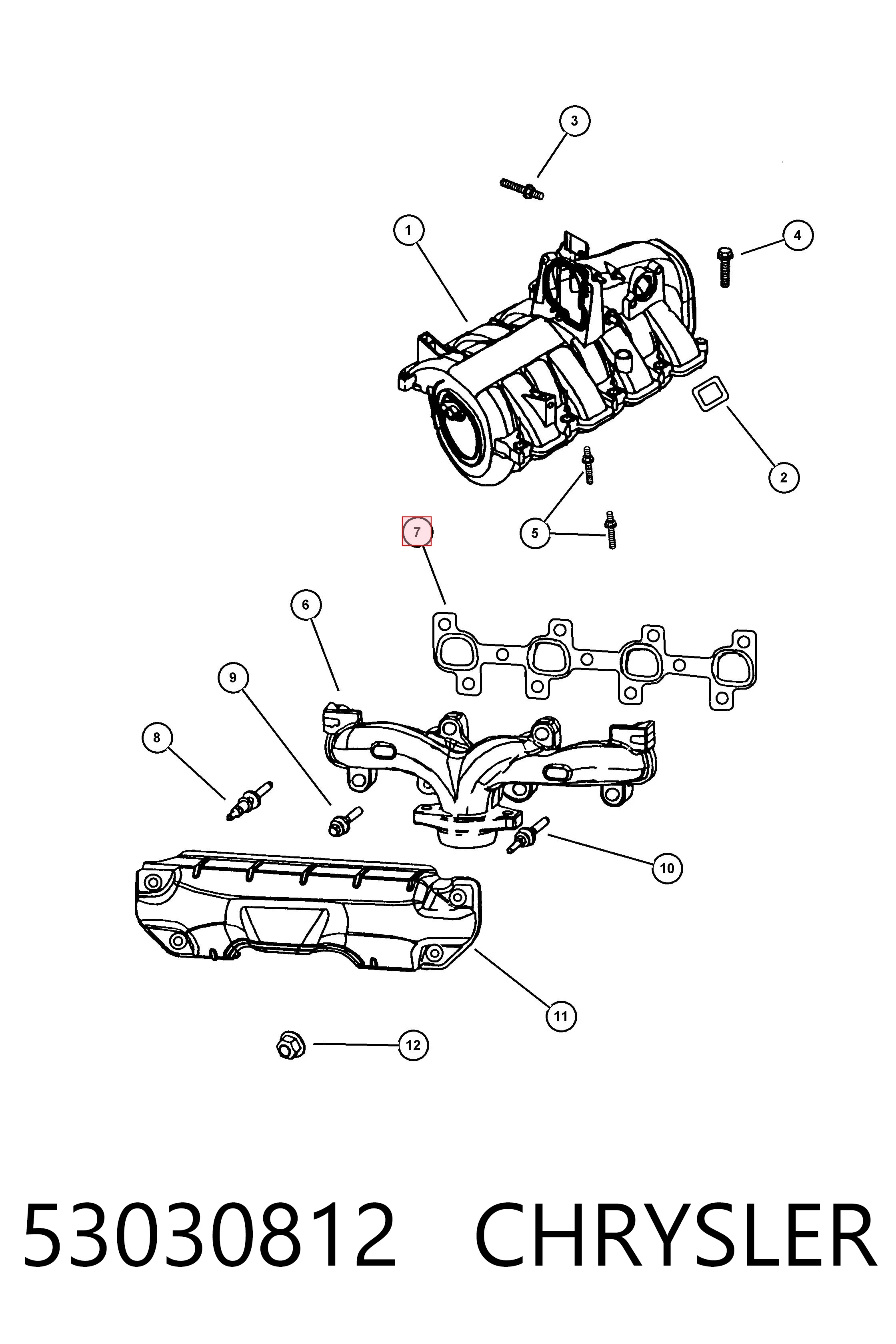 3
1
4
2
5
7
6
9
8
10
11
12

53030812 CHRYSLER