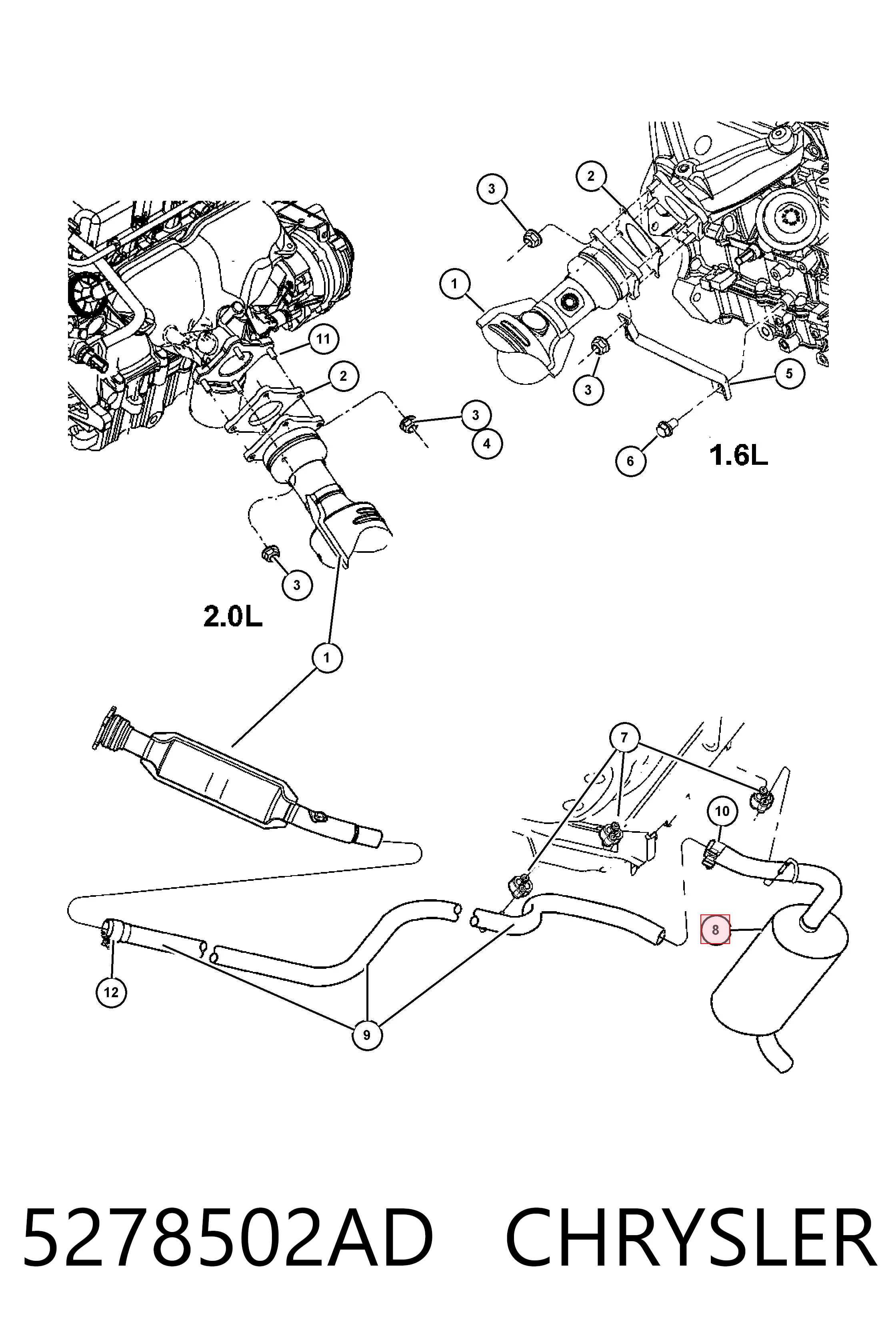 3
2
1
3
5
6
1.6L
11
2
3
4
3
2.0L
1
7
10
8
12
9
5278502AD CHRYSLER