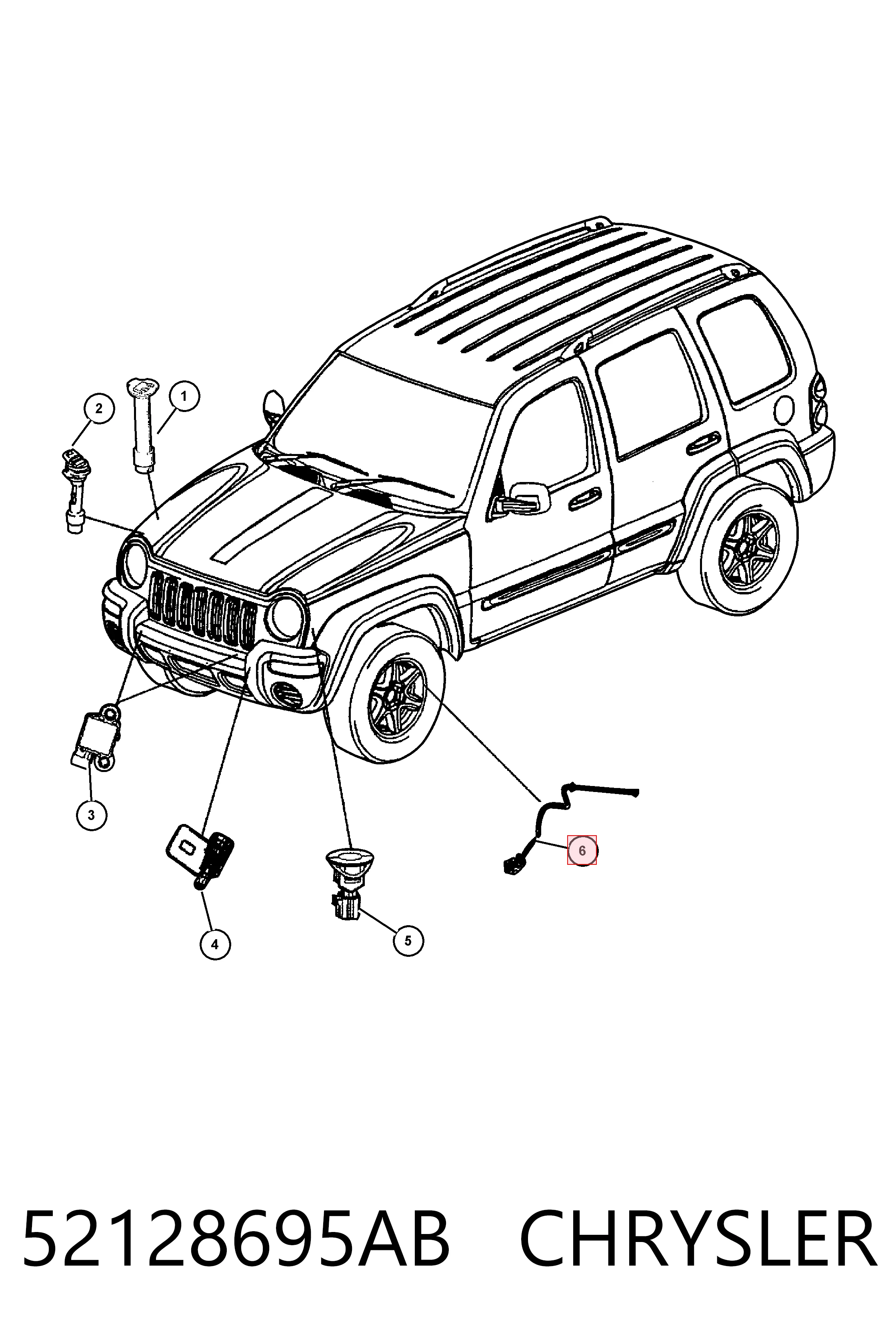 2
1
3
4
5
6

52128695AB CHRYSLER