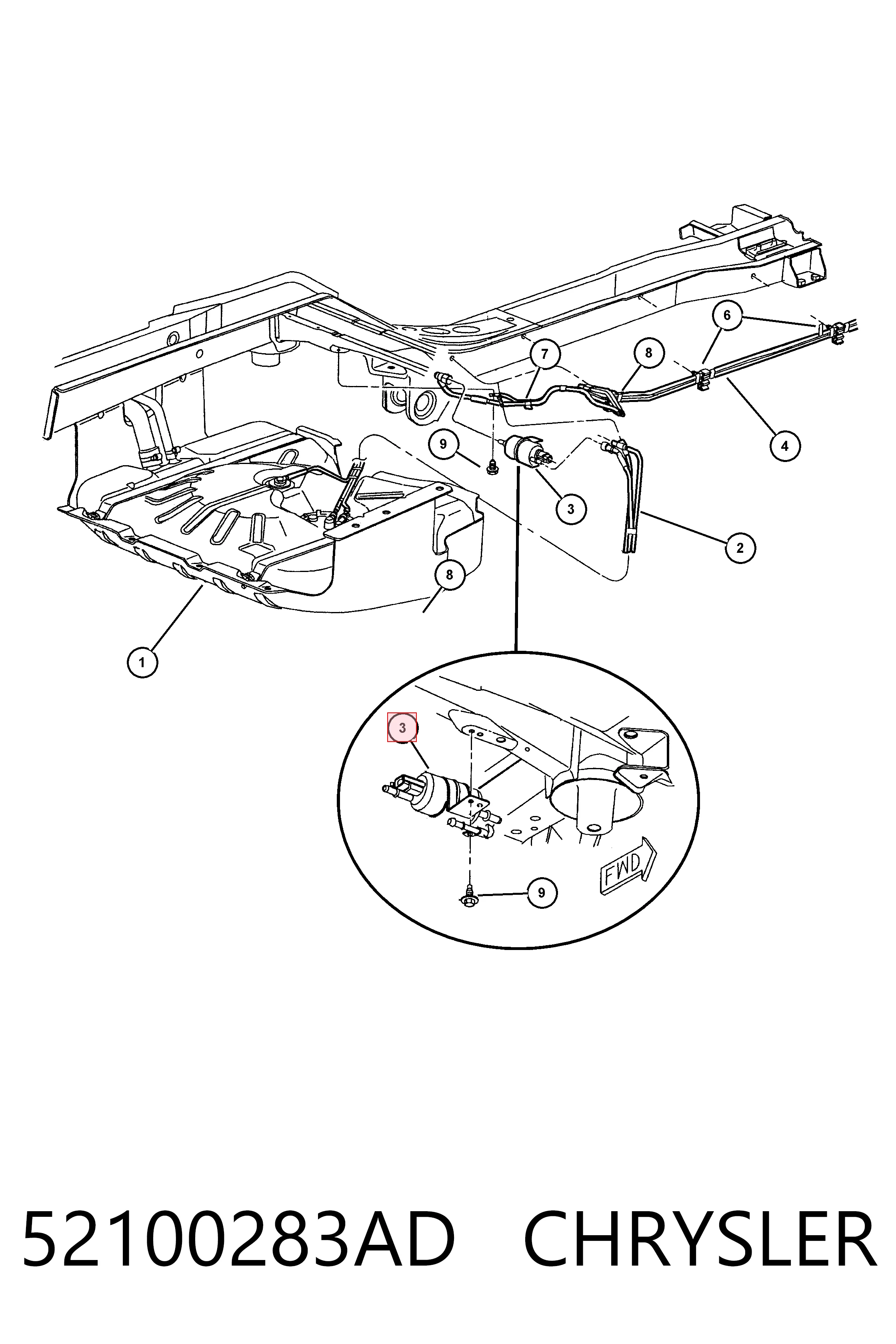 6
7
8
4
9
3
2
8
1
3
FWD
9

52100283AD CHRYSLER