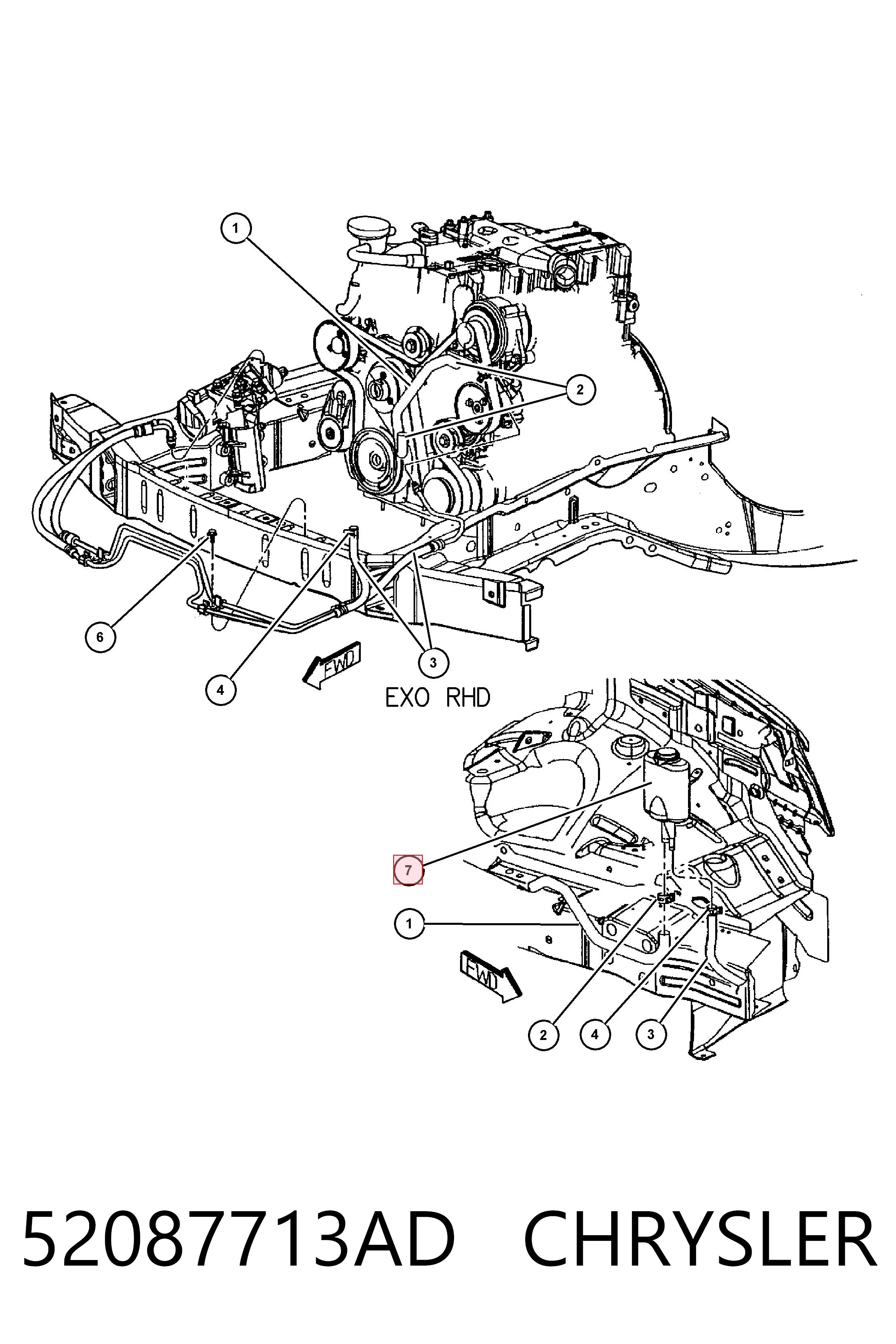 1

2

6

4

3

FWD

EXO RHD

7

1

FWD

2

4

3

52087713AD CHRYSLER