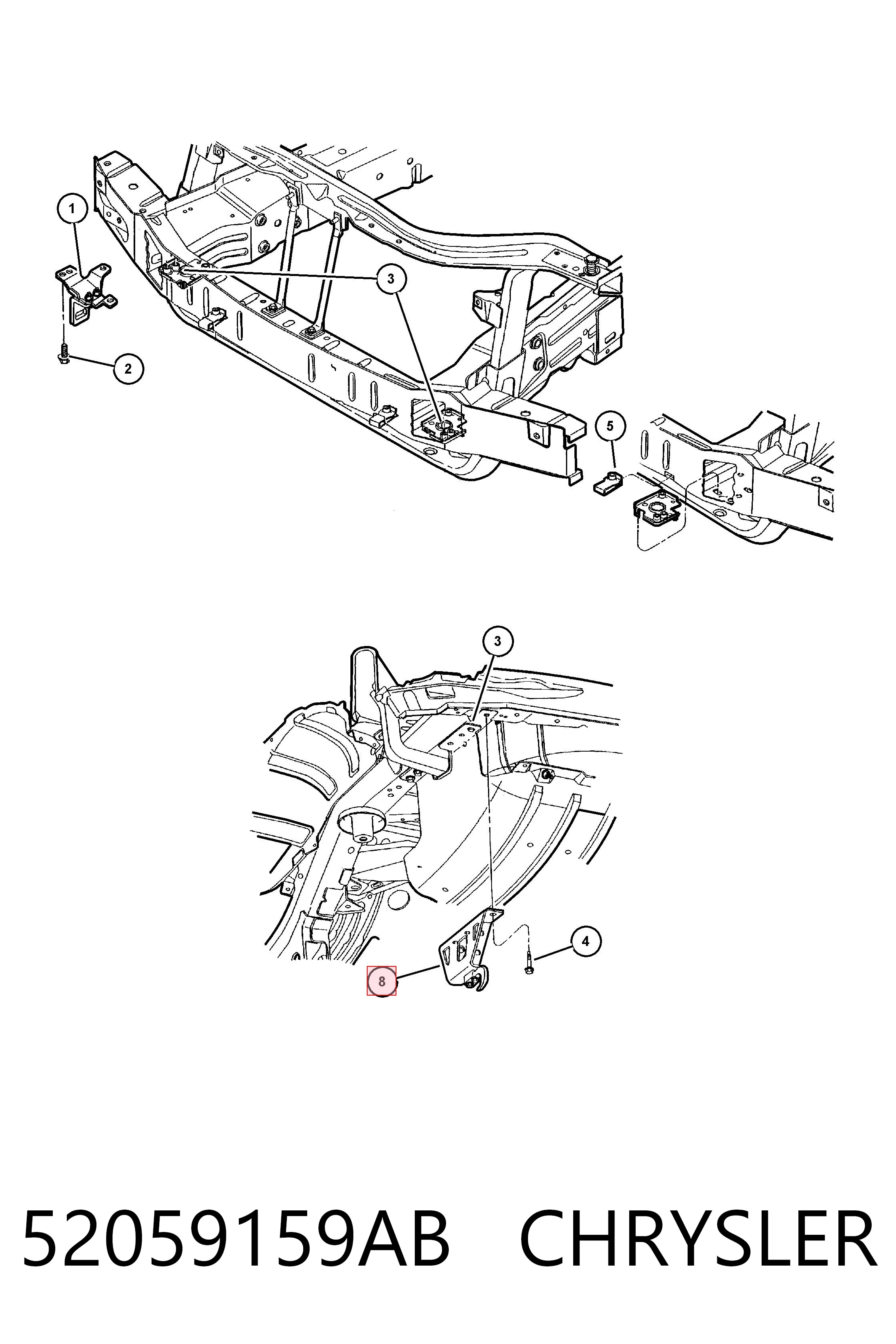 1
3
2
5
3
4
8

52059159AB CHRYSLER