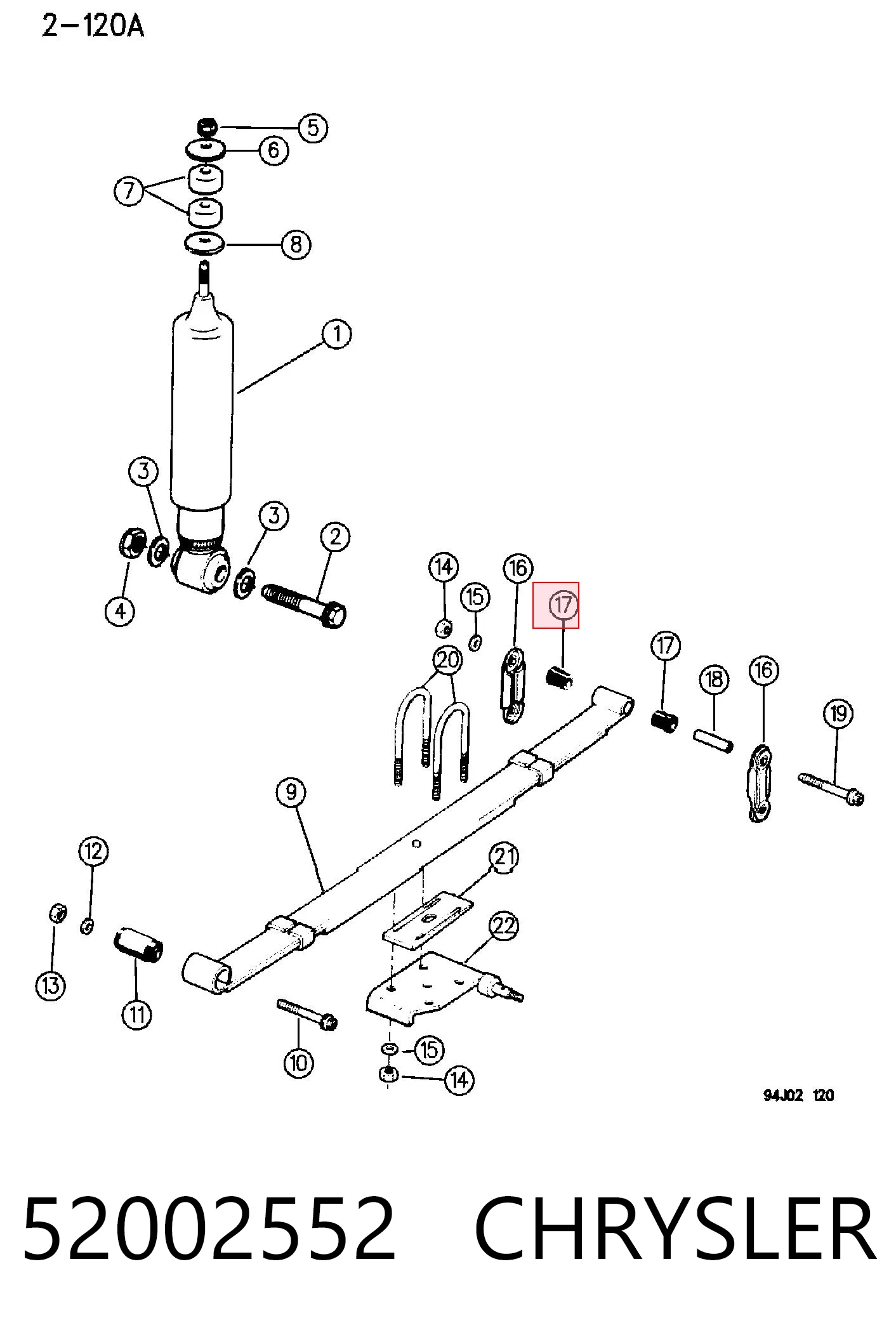 2-120A

5
6
7
8
1
3
3
2
4
14
15
16
17
17
18
16
19
20
9
12
21
22
13
11
10
15
14

94J02 120

52002552 CHRYSLER