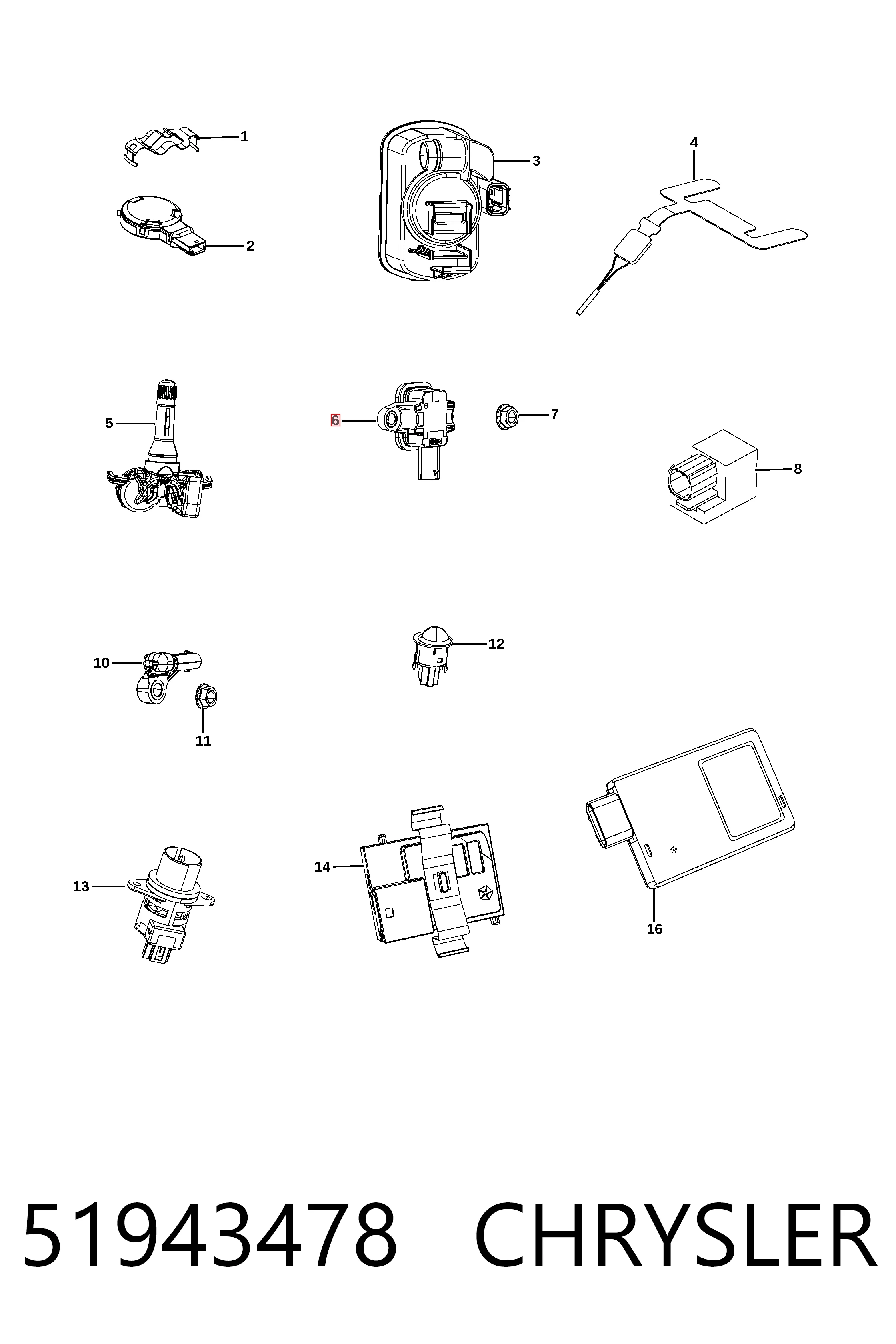 1
2
3
4
5
6
7
8
10
11
12
13
14
16

51943478 CHRYSLER