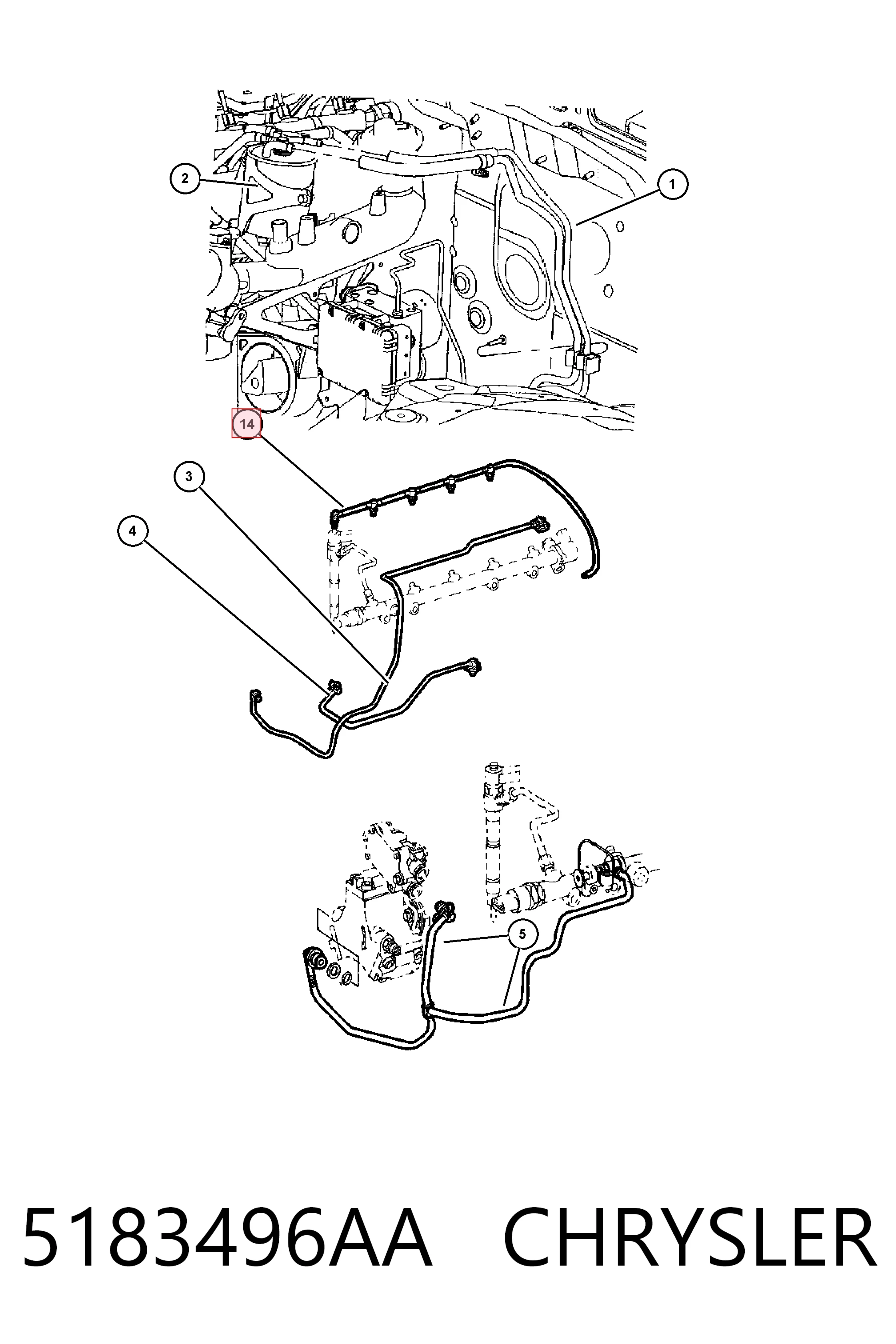 2
1
14
3
4
5
5183496AA CHRYSLER