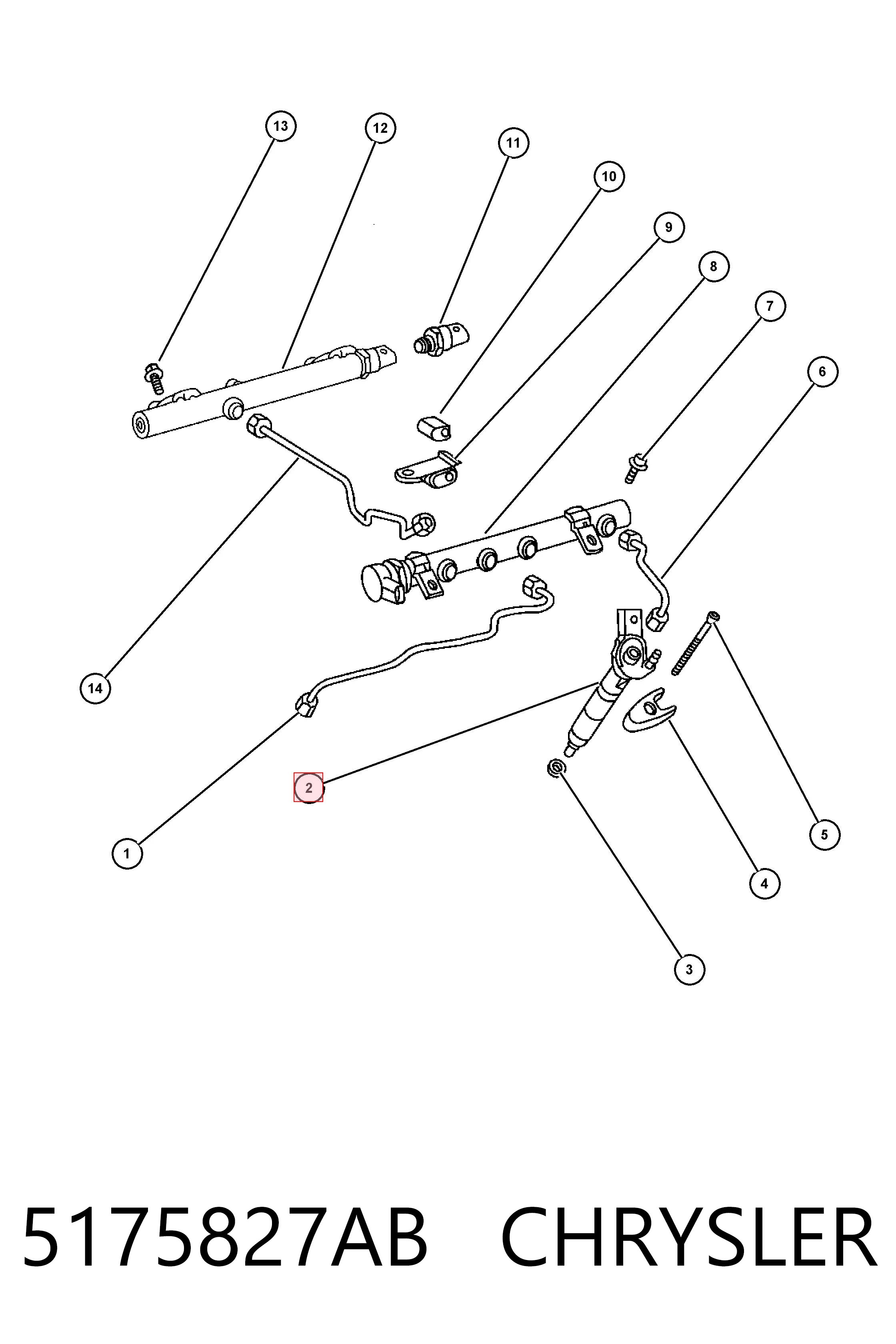 13
12
11
10
9
8
7
6
14
2
1
5
4
3

5175827AB CHRYSLER