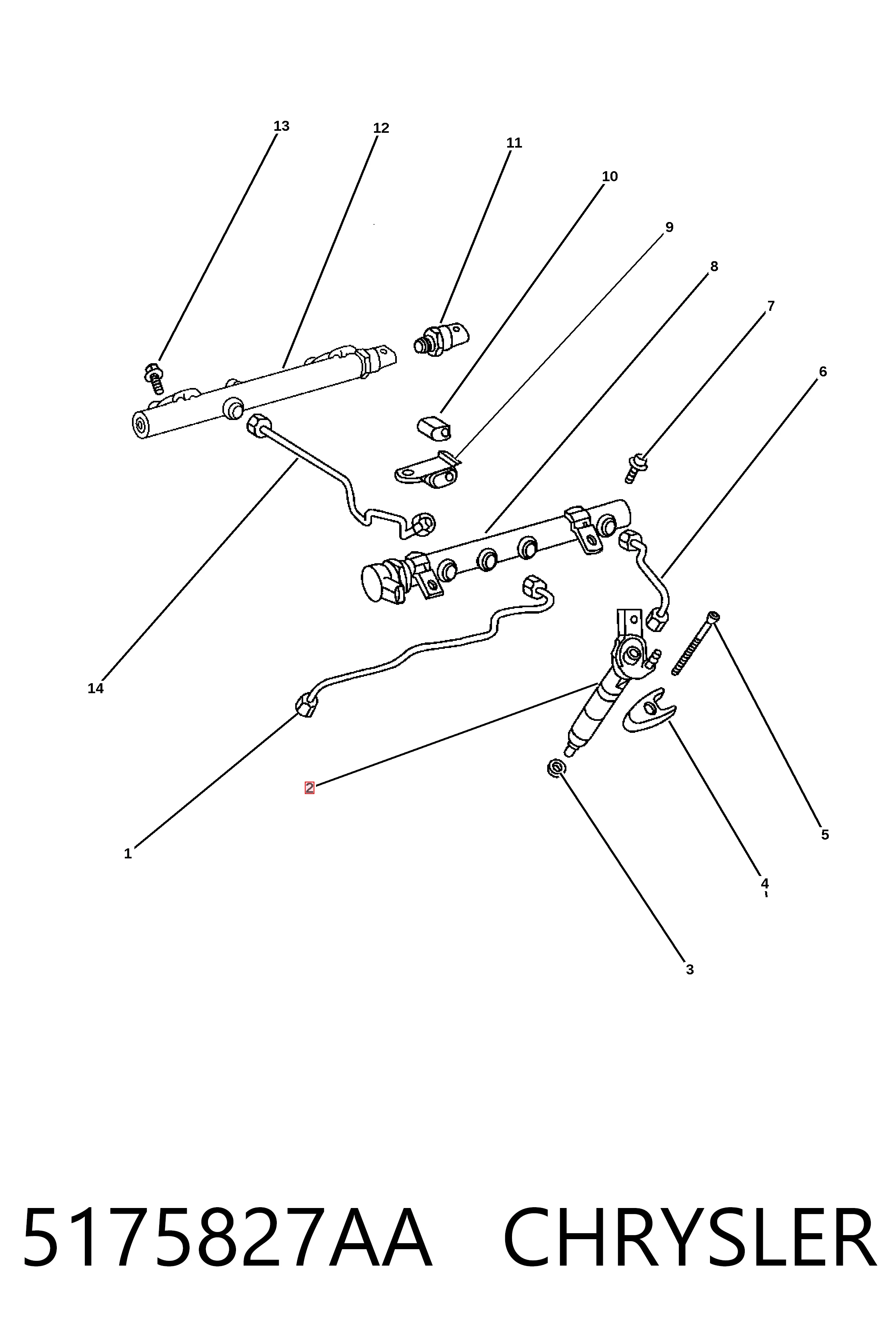 13
12
11
10
9
8
7
6
14
2
1
5
4
3

5175827AA CHRYSLER