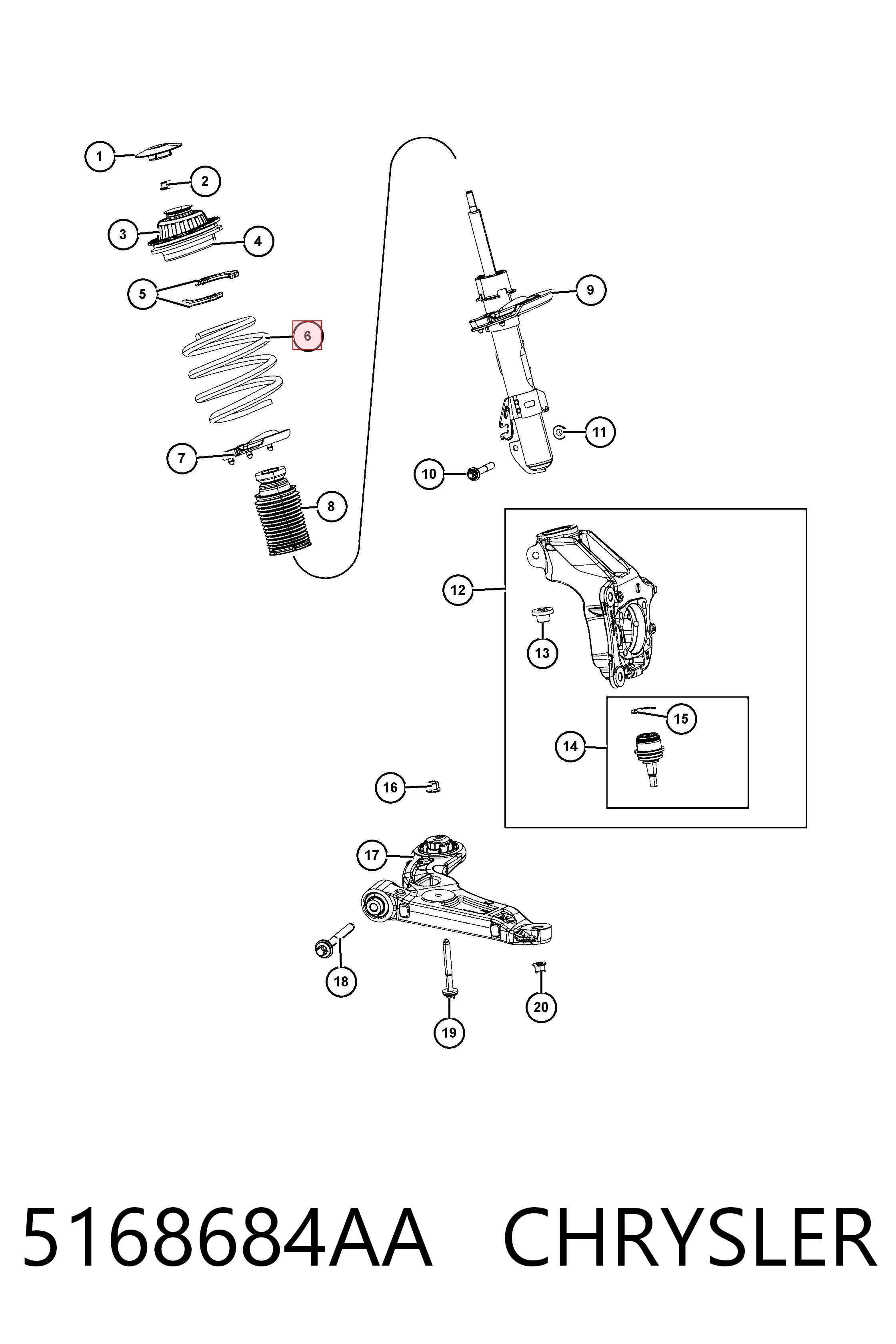 1
2
3
4
5
6
7
8
9
10
11
12
13
14
15
16
17
18
19
20

5168684AA CHRYSLER