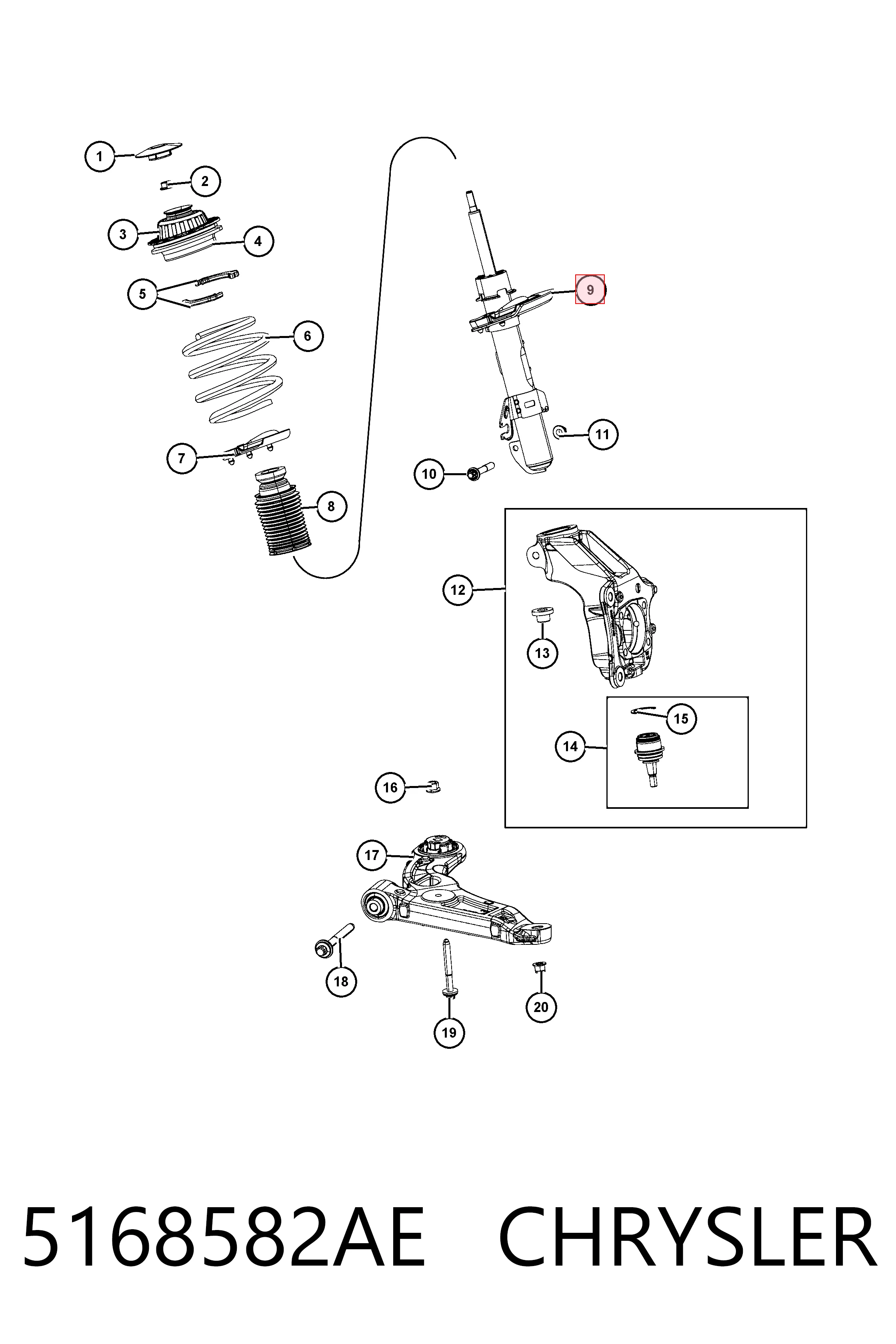 1
2
3
4
5
6
7
8
9
10
11
12
13
14
15
16
17
18
19
20

5168582AE CHRYSLER