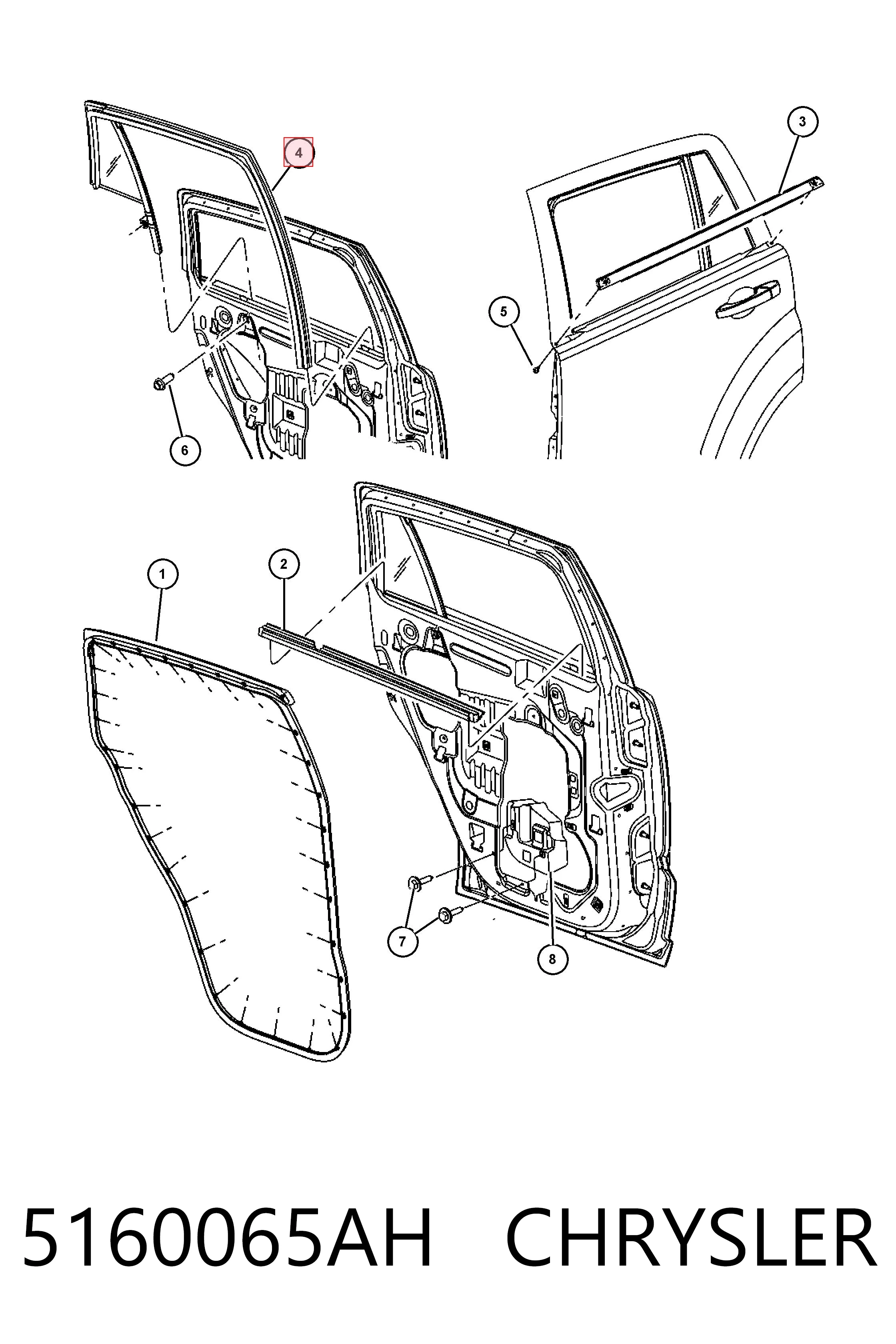 4
3
5
6
1
2
7
8
5160065AH CHRYSLER