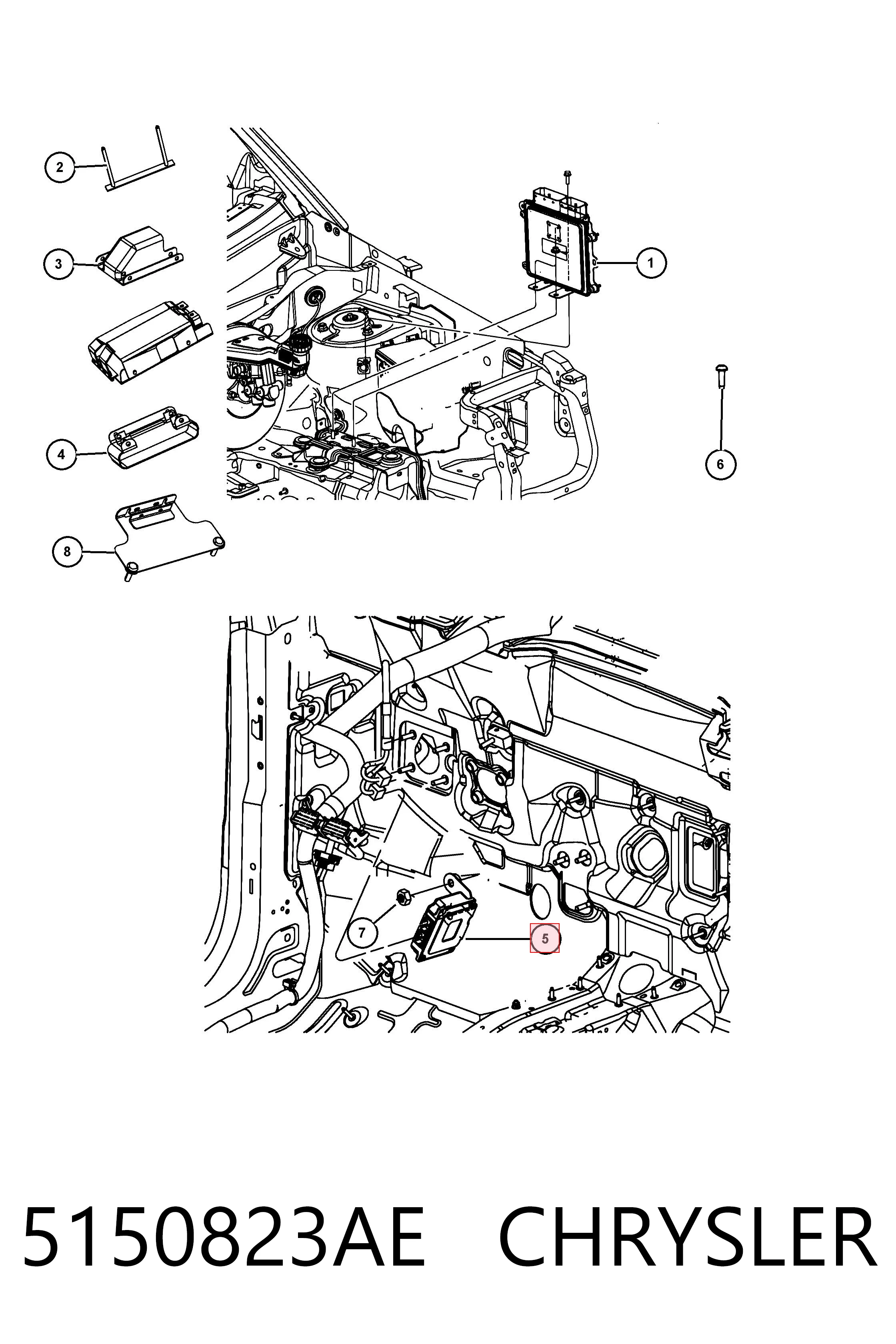 2

3

1

4

6

8

7

5

5150823AE CHRYSLER