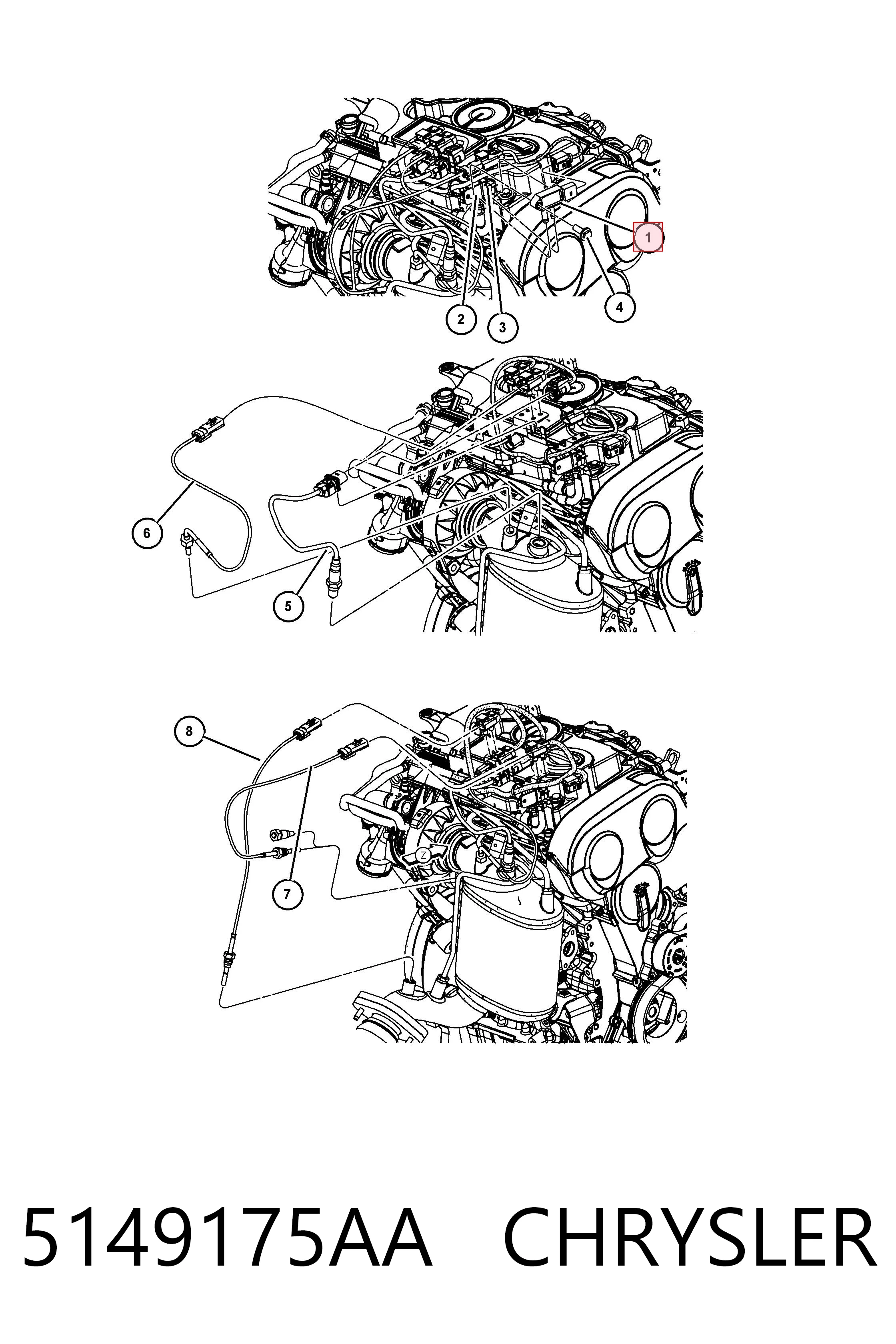 1
2
3
4
6
5
8
7
5149175AA CHRYSLER