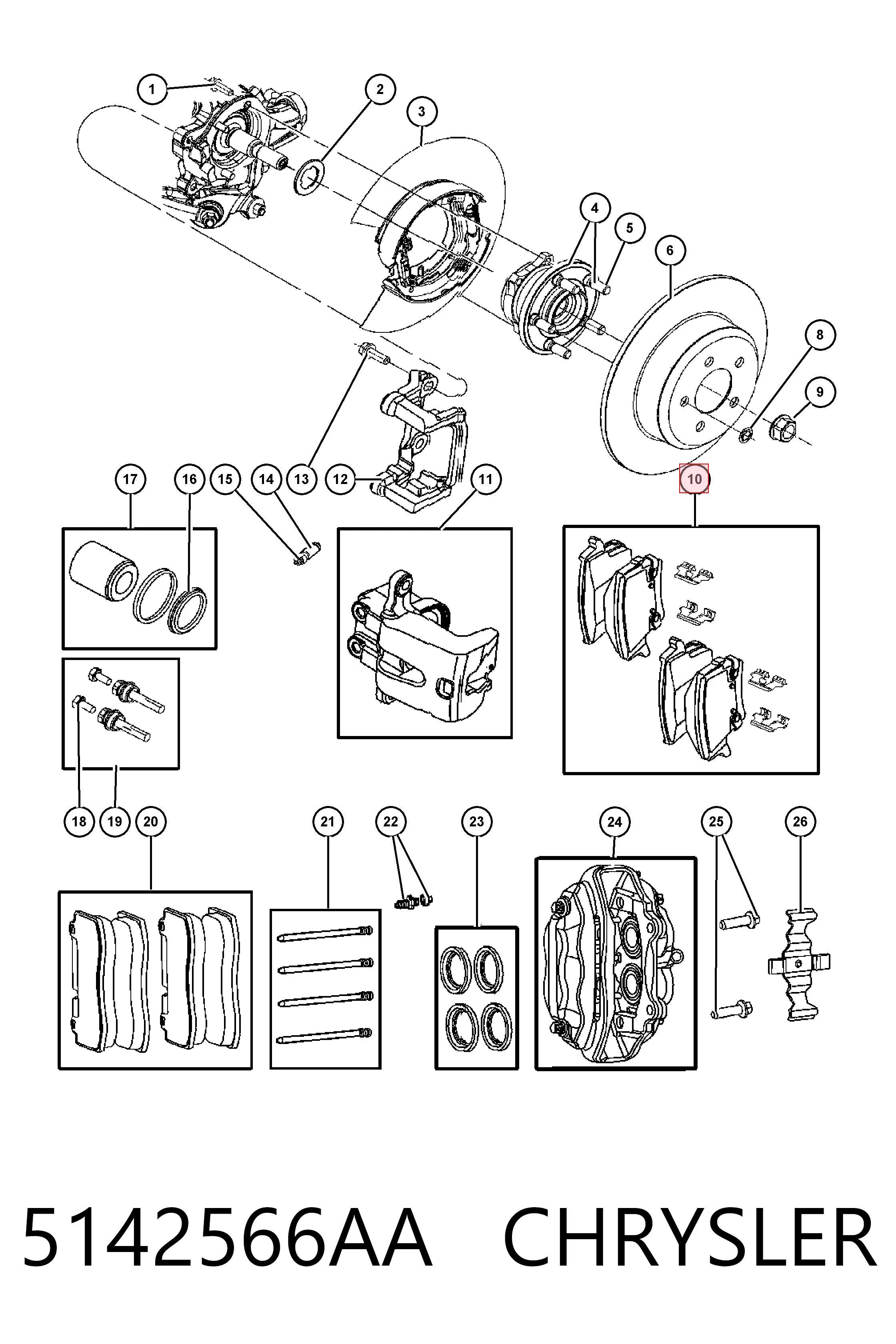 1
2
3
4
5
6
8
9
17
16
15
14
13
12
11
10
18
19
20
21
22
23
24
25
26

5142566AA CHRYSLER