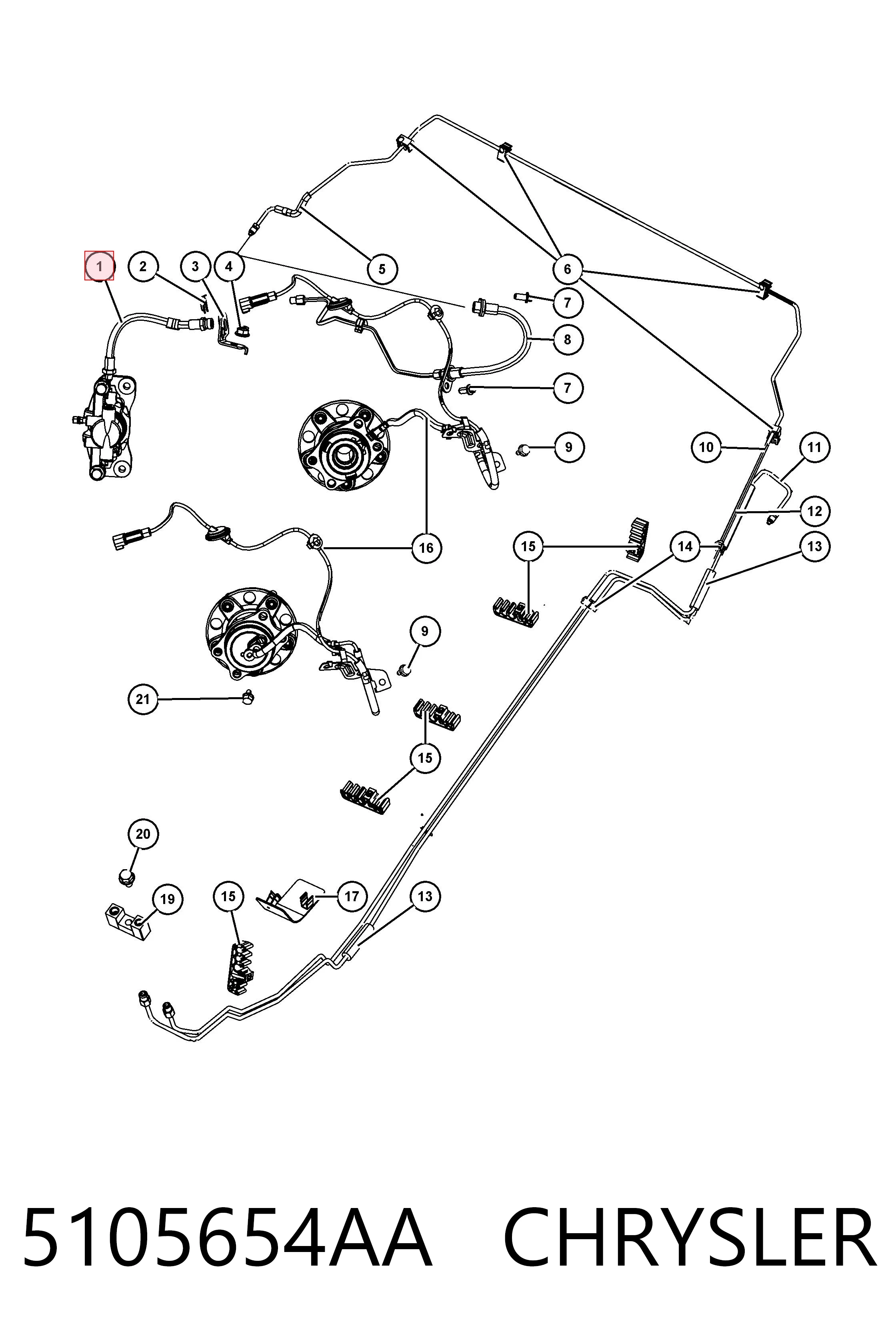 1
2
3
4
5
6
7
8
7
9
10
11
12
13
14
15
16
9
21
15
20
19
15
17
13

5105654AA CHRYSLER