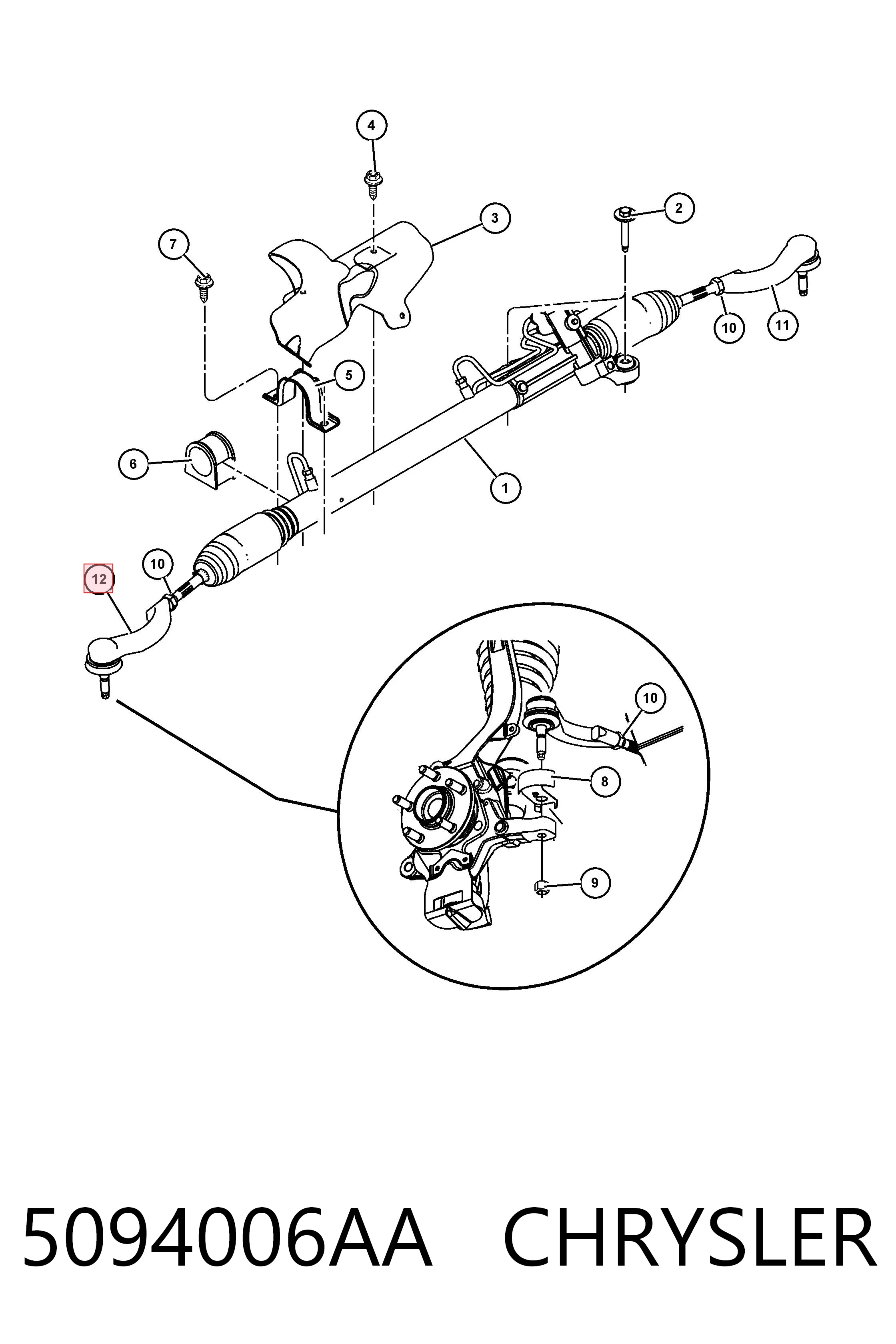 4
3
2
7
10
11
5
6
1
12
10
10
8
9

5094006AA CHRYSLER