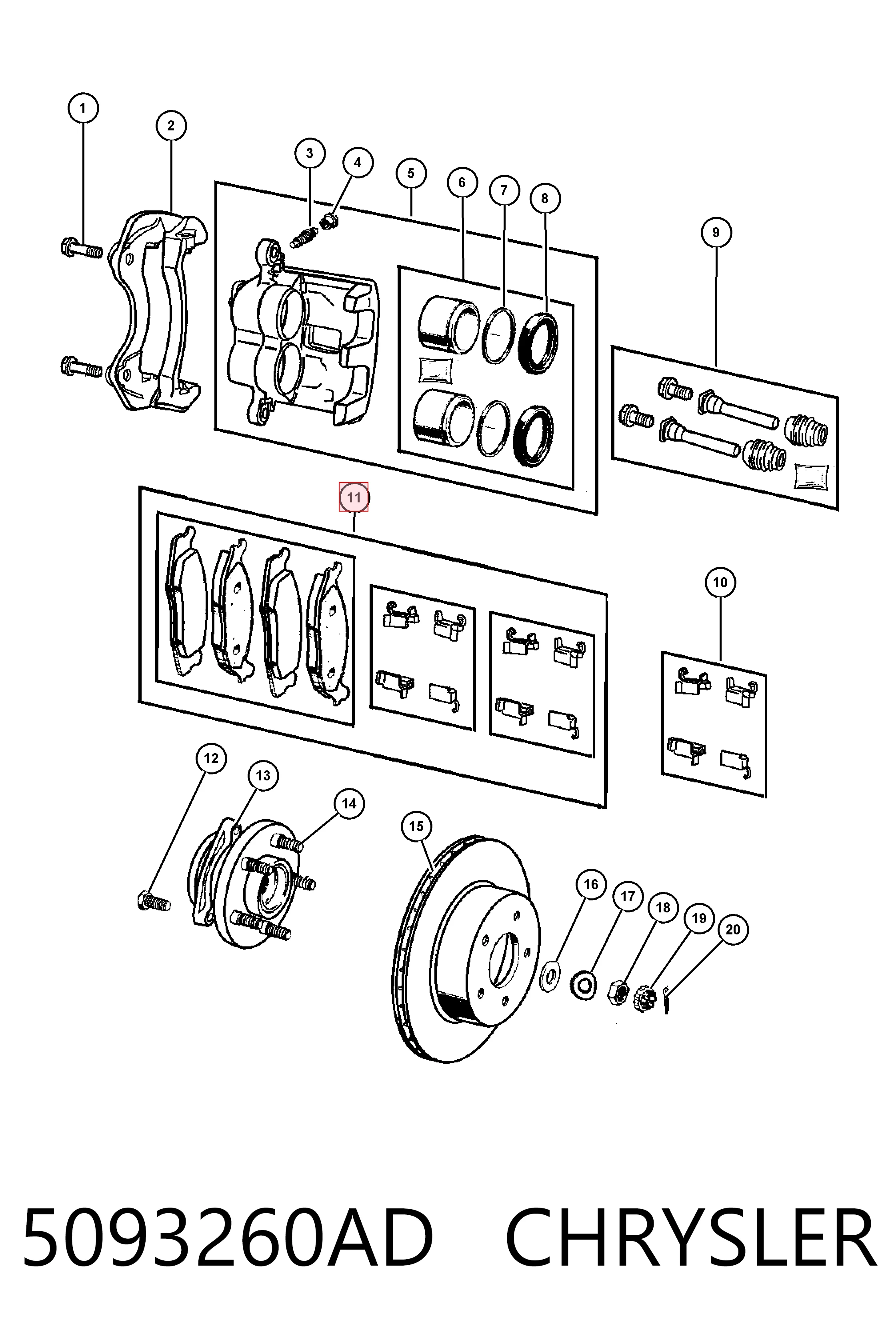 1
2
3
4
5
6
7
8
9
11
10
12
13
14
15
16
17
18
19
20

5093260AD CHRYSLER