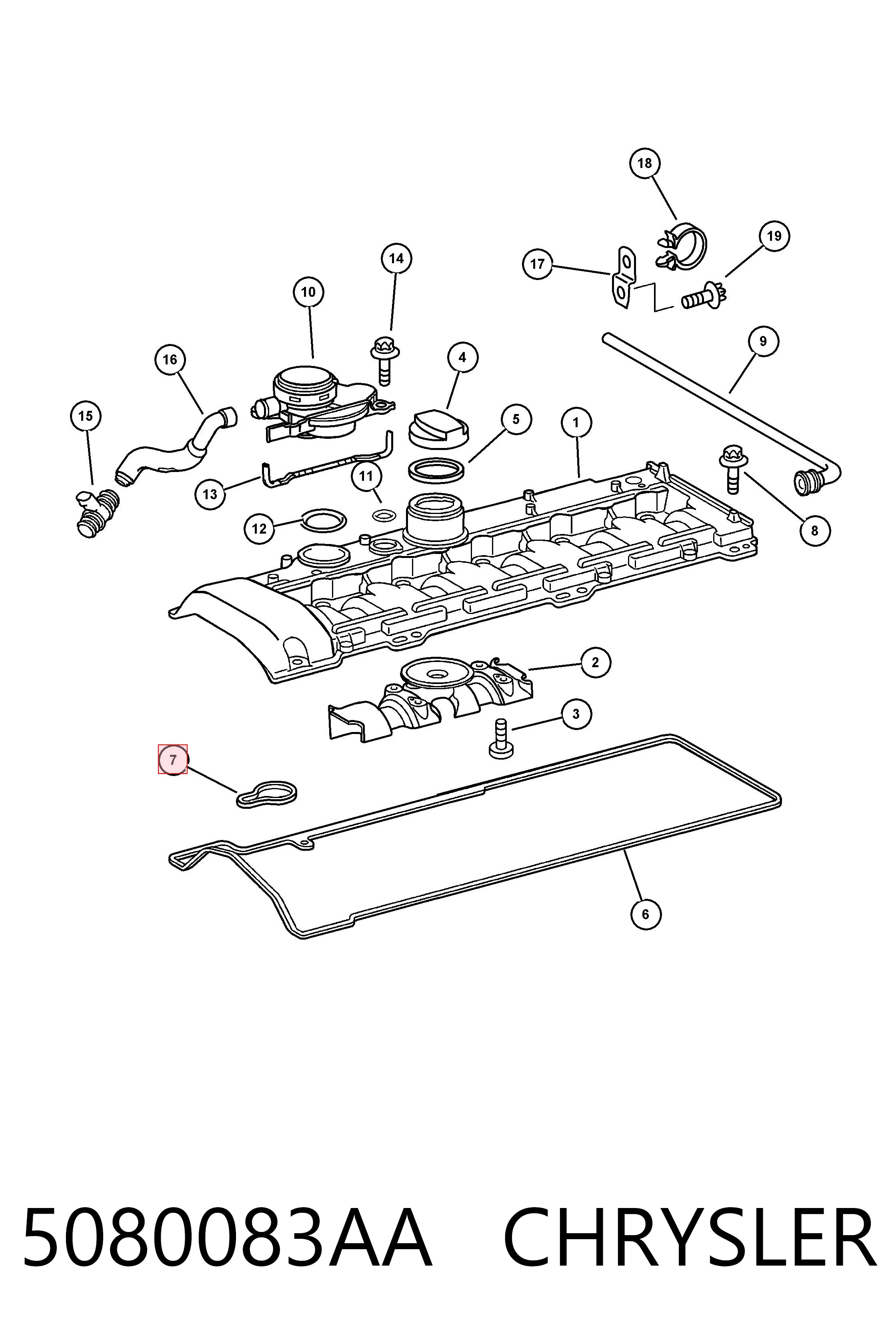 18
19
17
14
10
9
16
4
15
5
1
13
11
8
12
2
3
7
6

5080083AA CHRYSLER