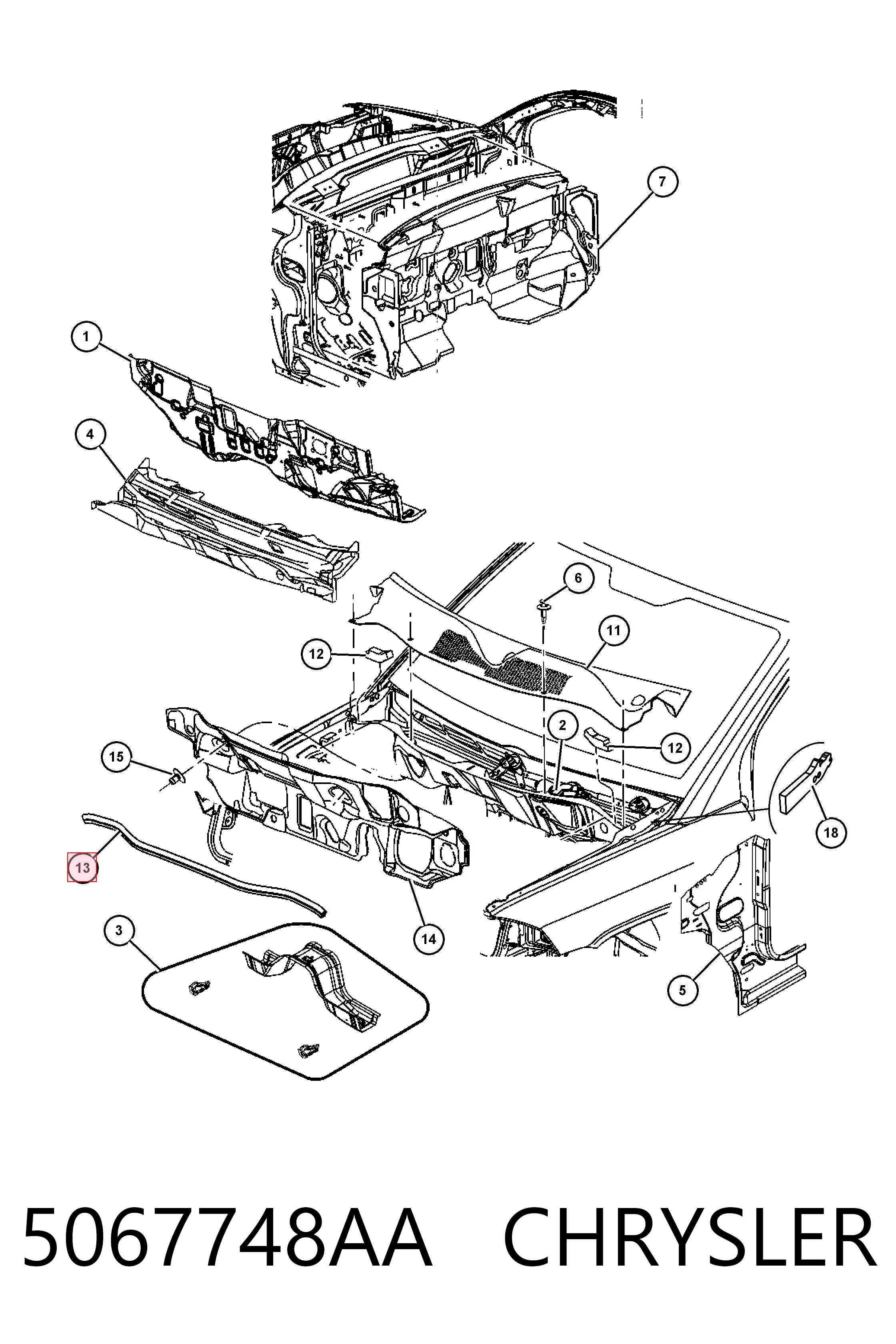 7
1
4
6
11
12
2
12
15
18
13
14
3
5

5067748AA CHRYSLER