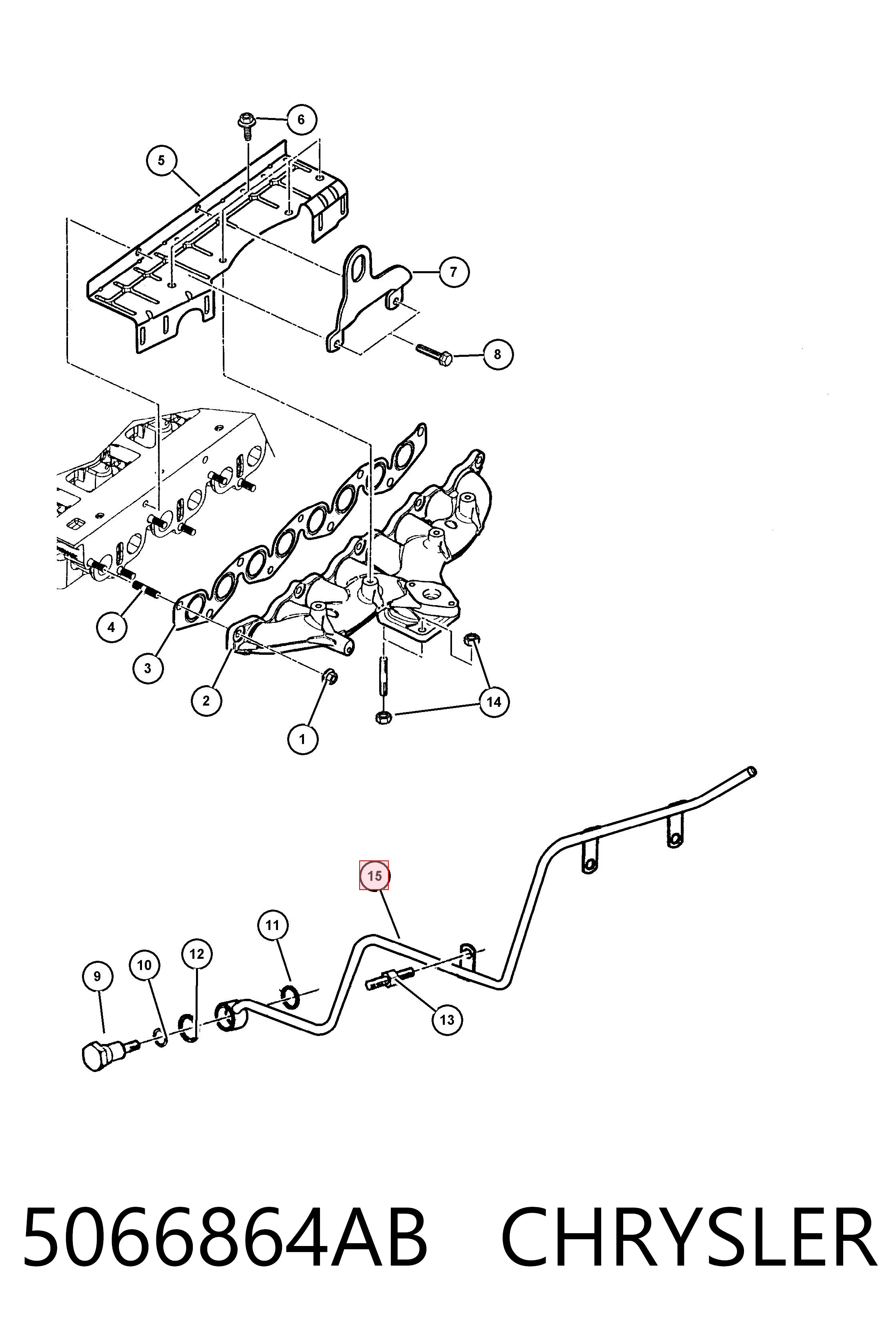 6
5
7
8
4
3
2
1
14
15
11
12
10
9
13
5066864AB CHRYSLER