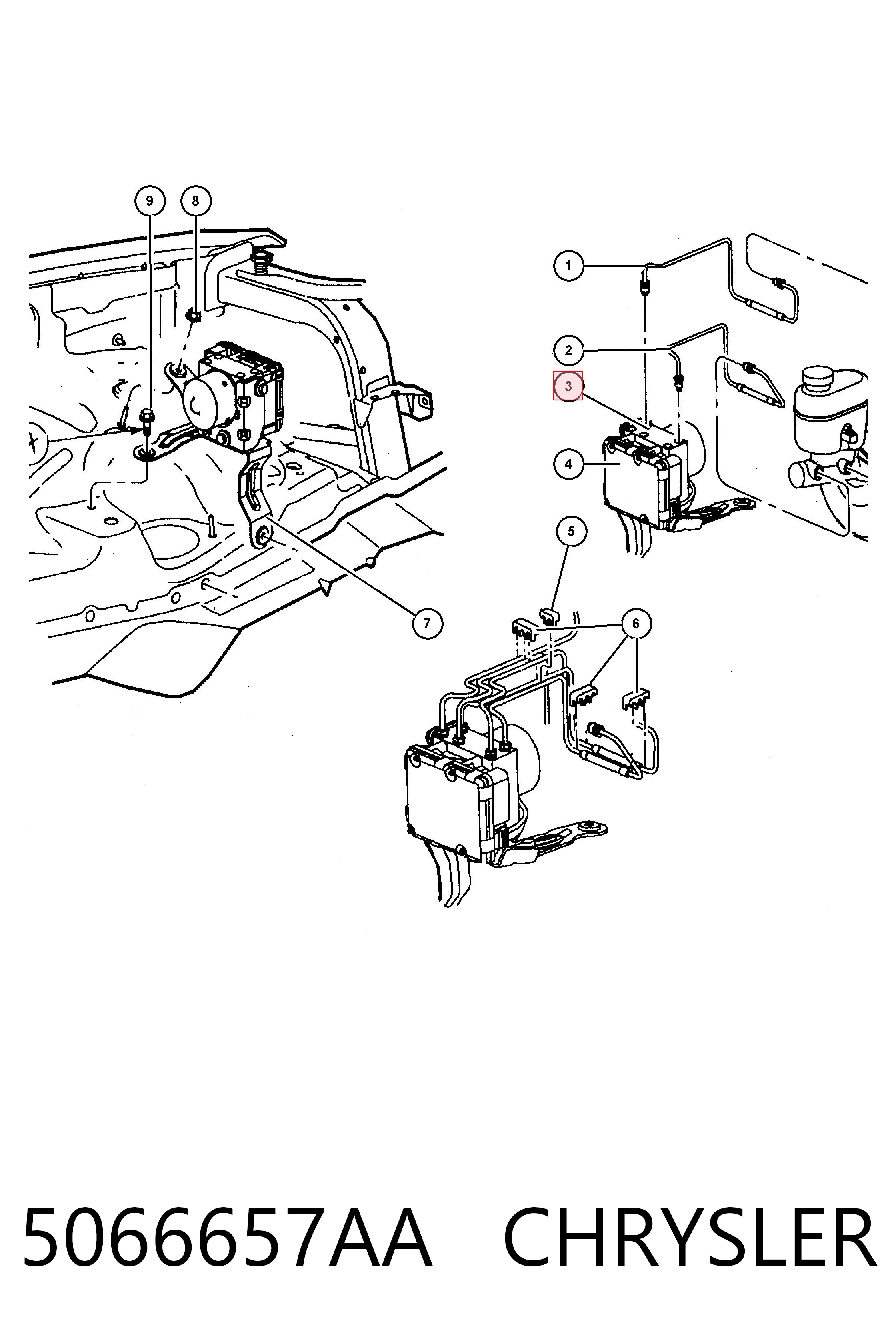 9
8
1
2
3
4
5
6
7

5066657AA CHRYSLER