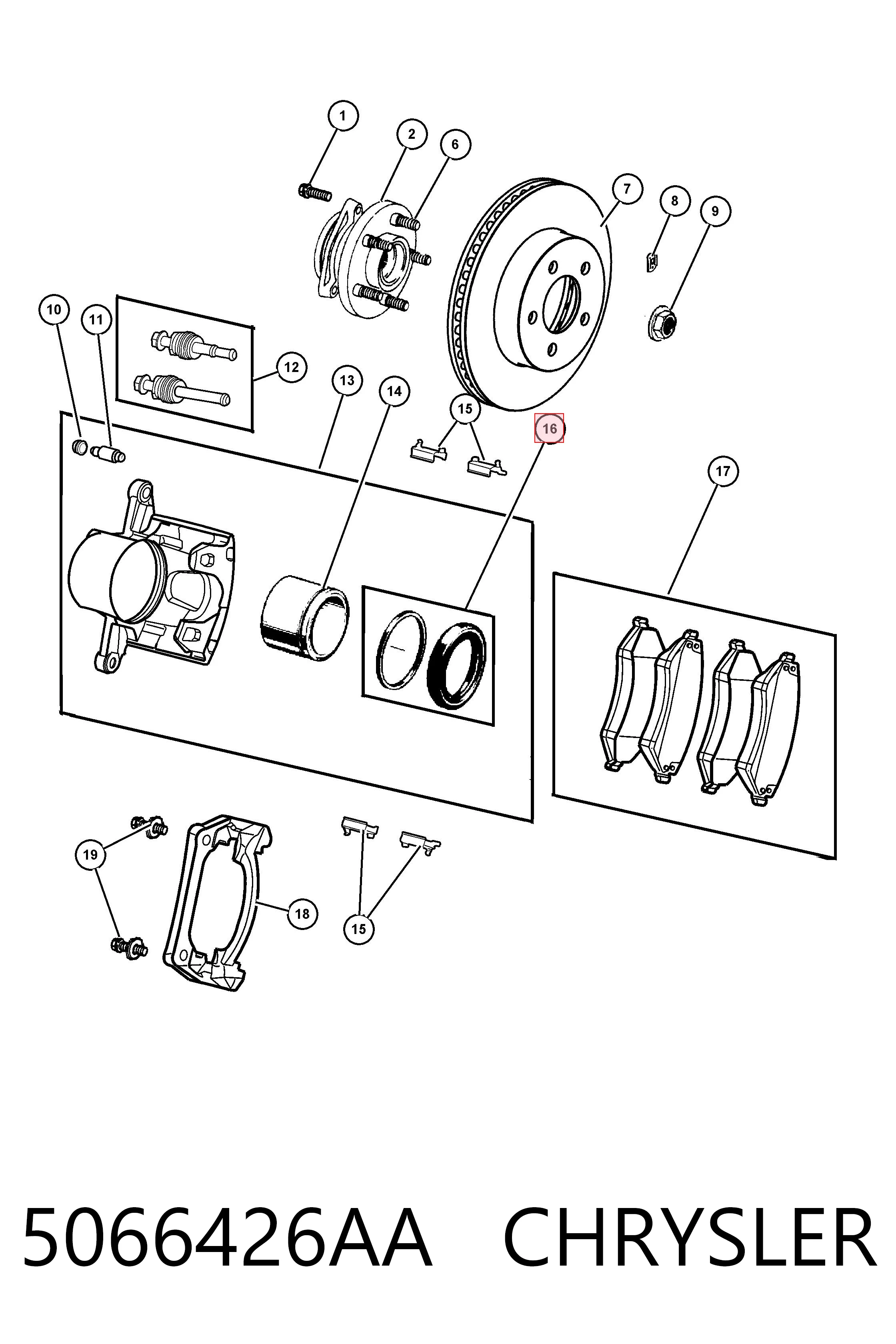 1
2
6
7
8
9
10
11
12
13
14
15
16
17
19
18
15

5066426AA CHRYSLER