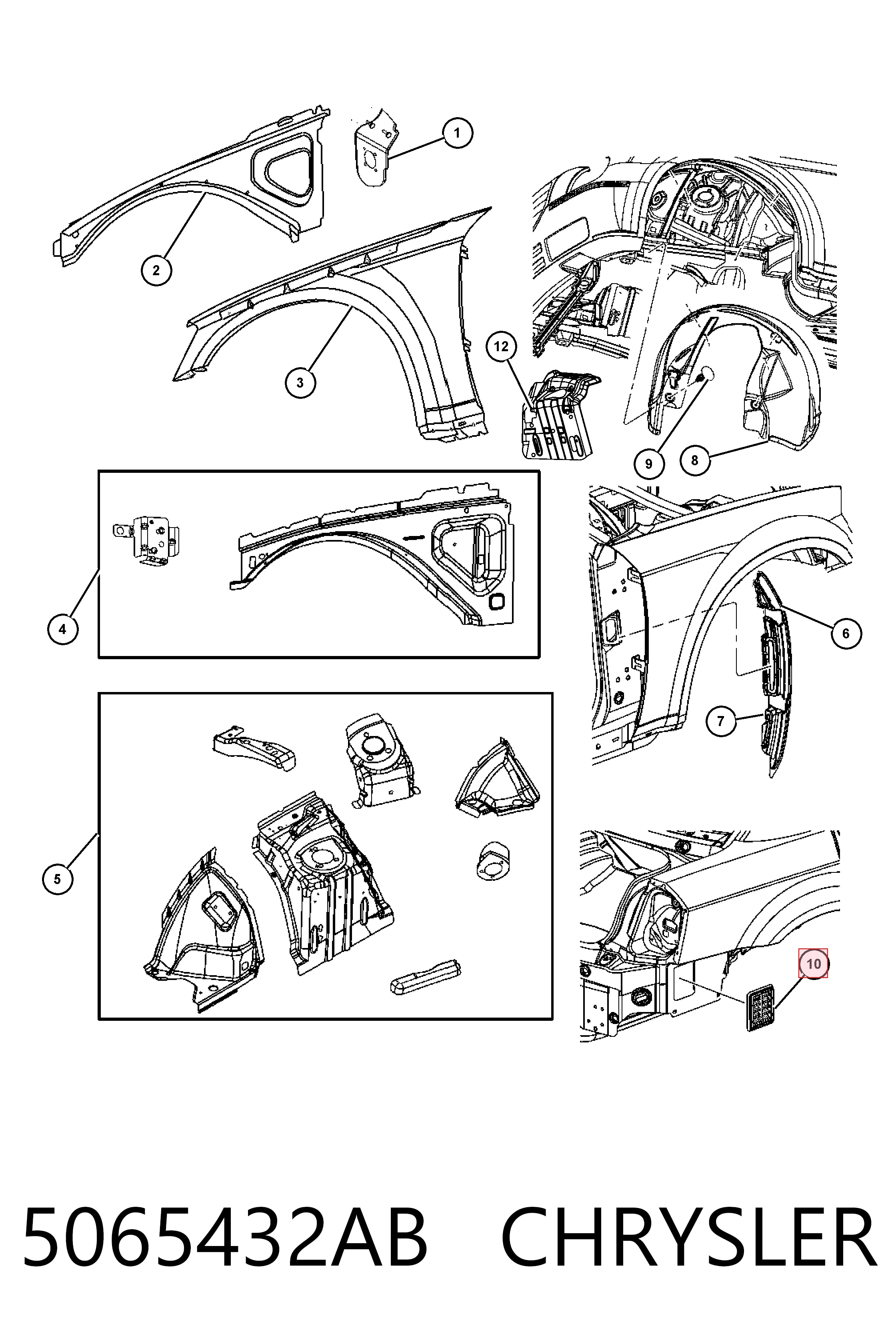 1
2
3
12
9
8
4
6
7
5
10
5065432AB CHRYSLER