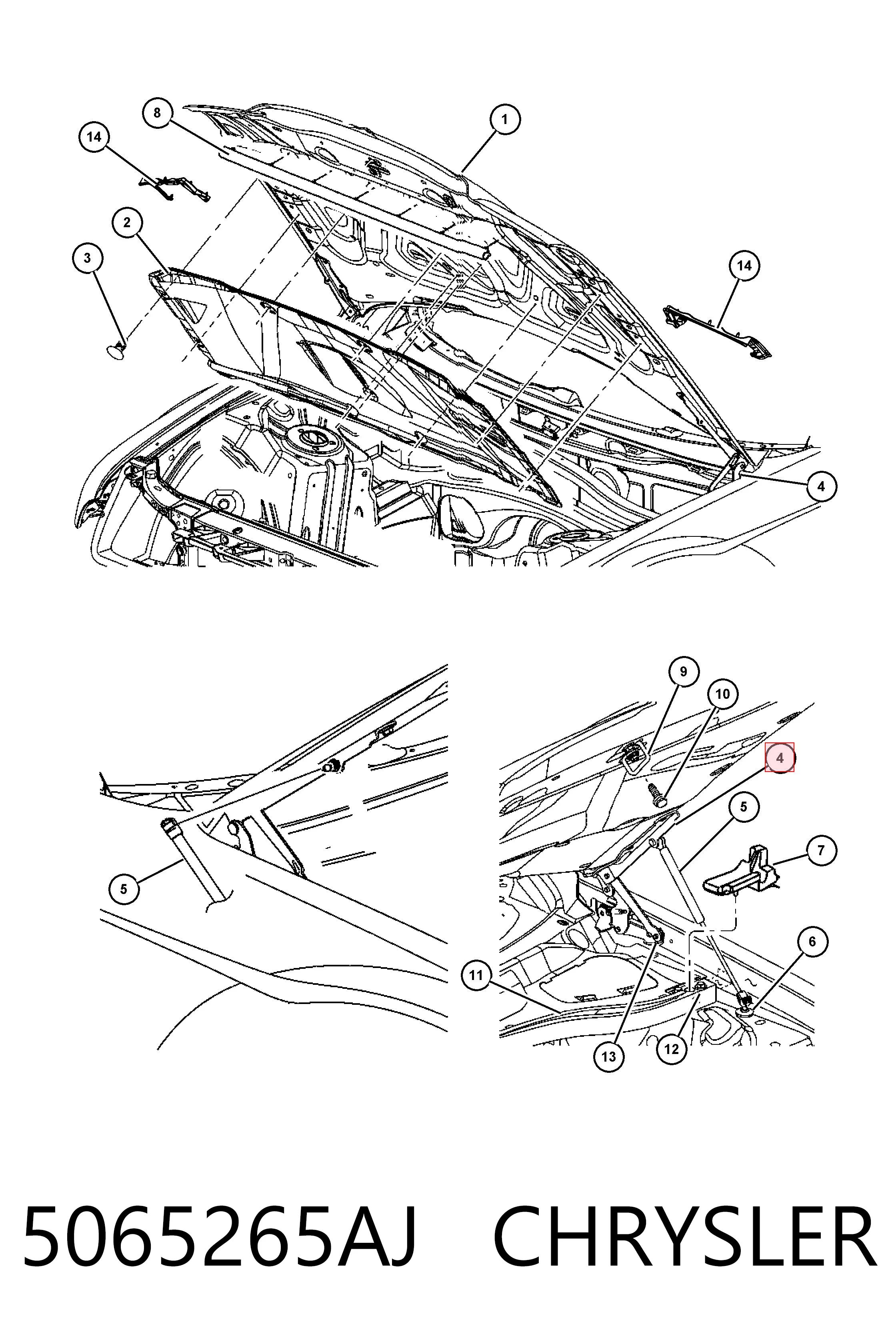 8
1
14
2
3
14
4

9
10
4
5
7
5
6
11
13
12

5065265AJ CHRYSLER