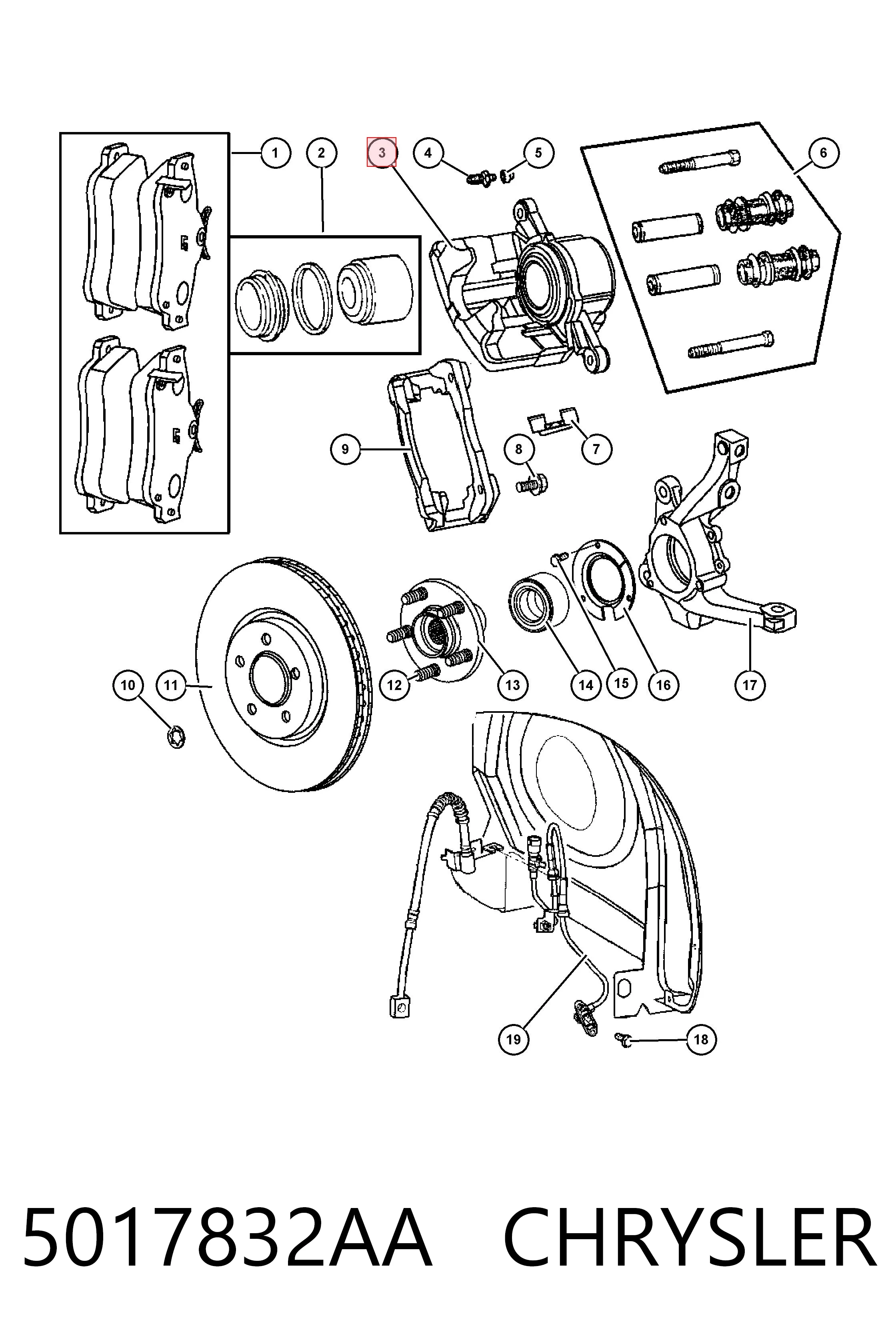 1
2
3
4
5
6
9
8
7
10
11
12
13
14
15
16
17
19
18

5017832AA CHRYSLER