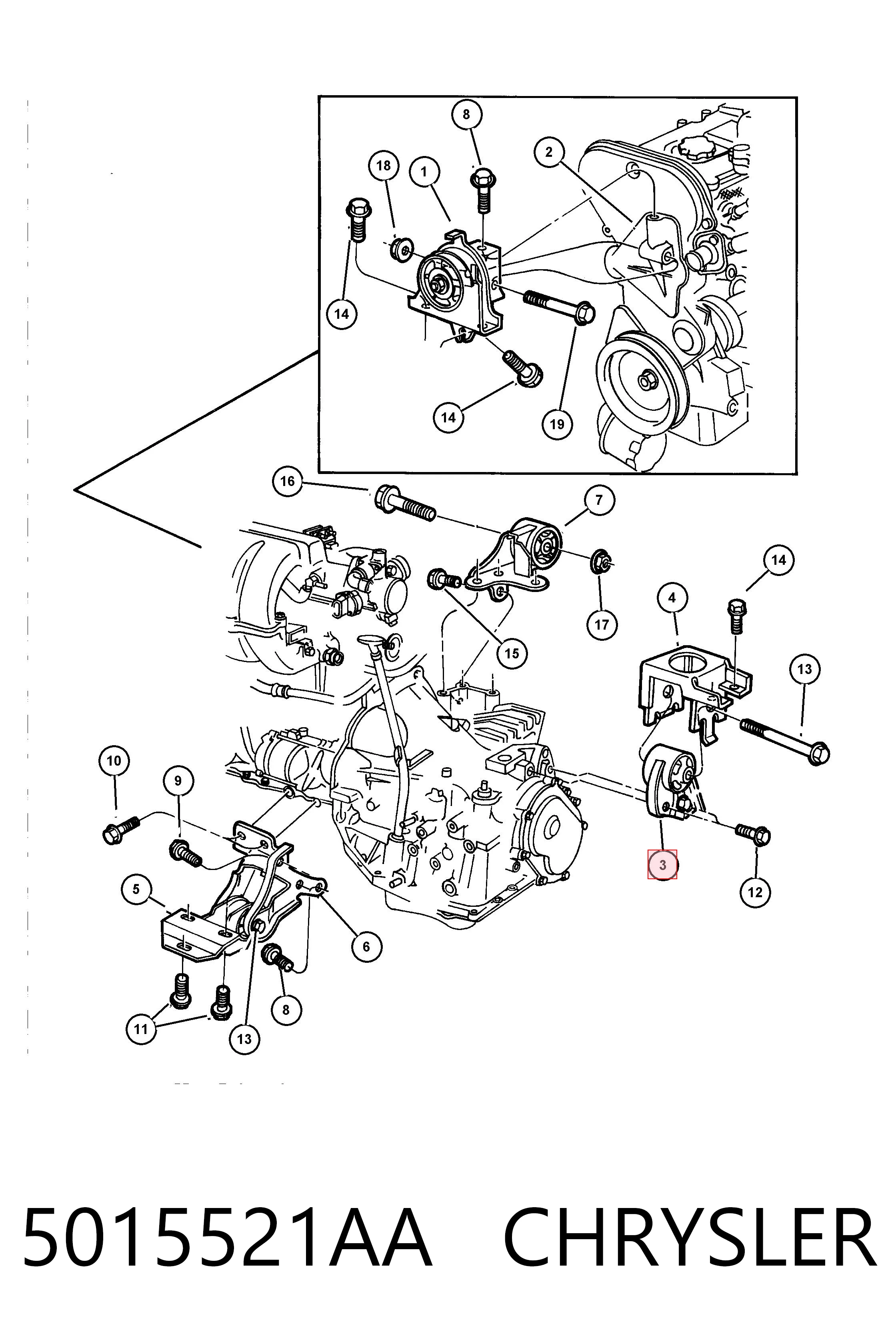 8
2
18
1
14
14
19
16
7
14
4
17
15
13
10
9
3
12
5
6
8
11
13

5015521AA CHRYSLER