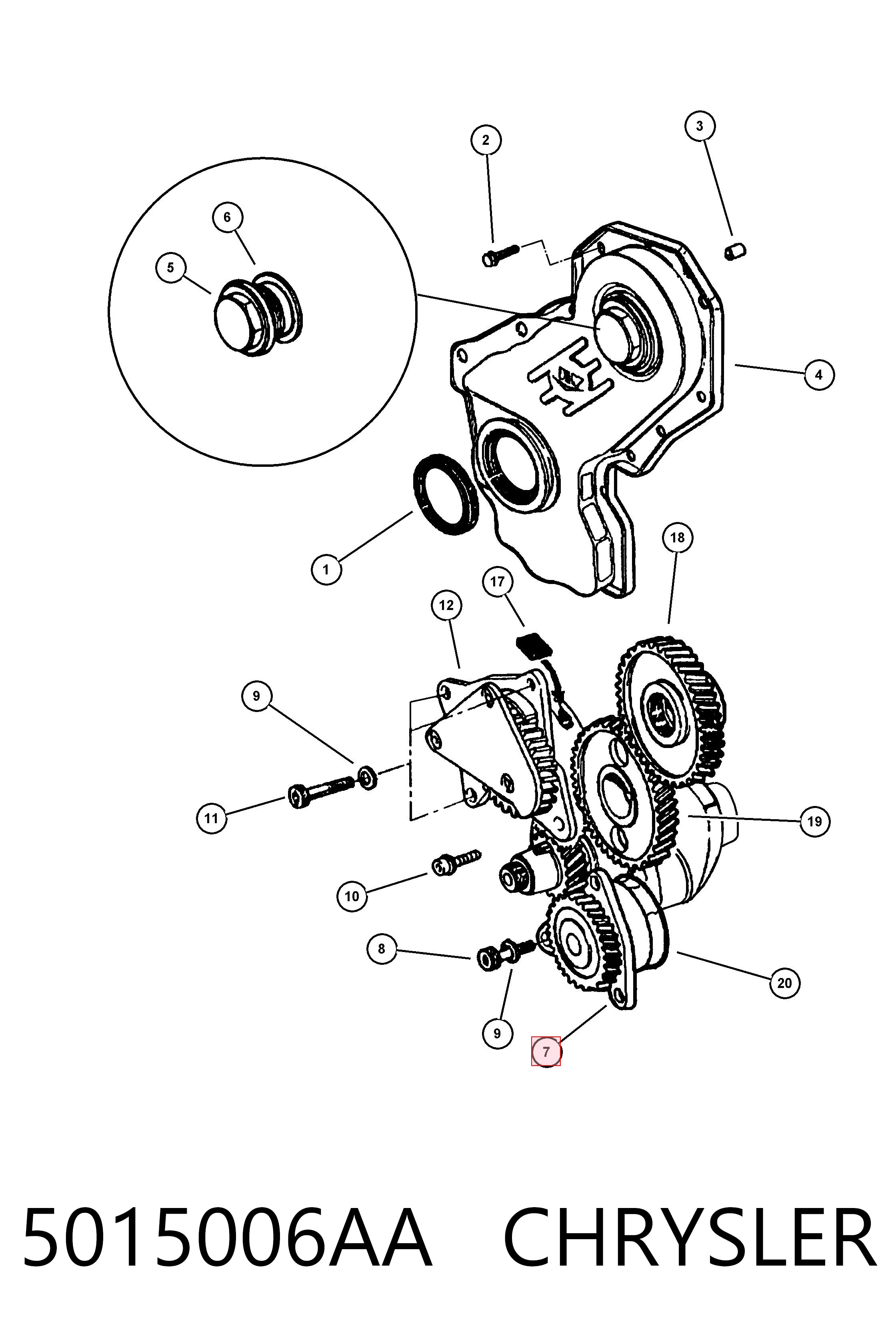 2
3
6
5
4
1
18
17
12
9
11
19
10
8
20
9
7

5015006AA CHRYSLER