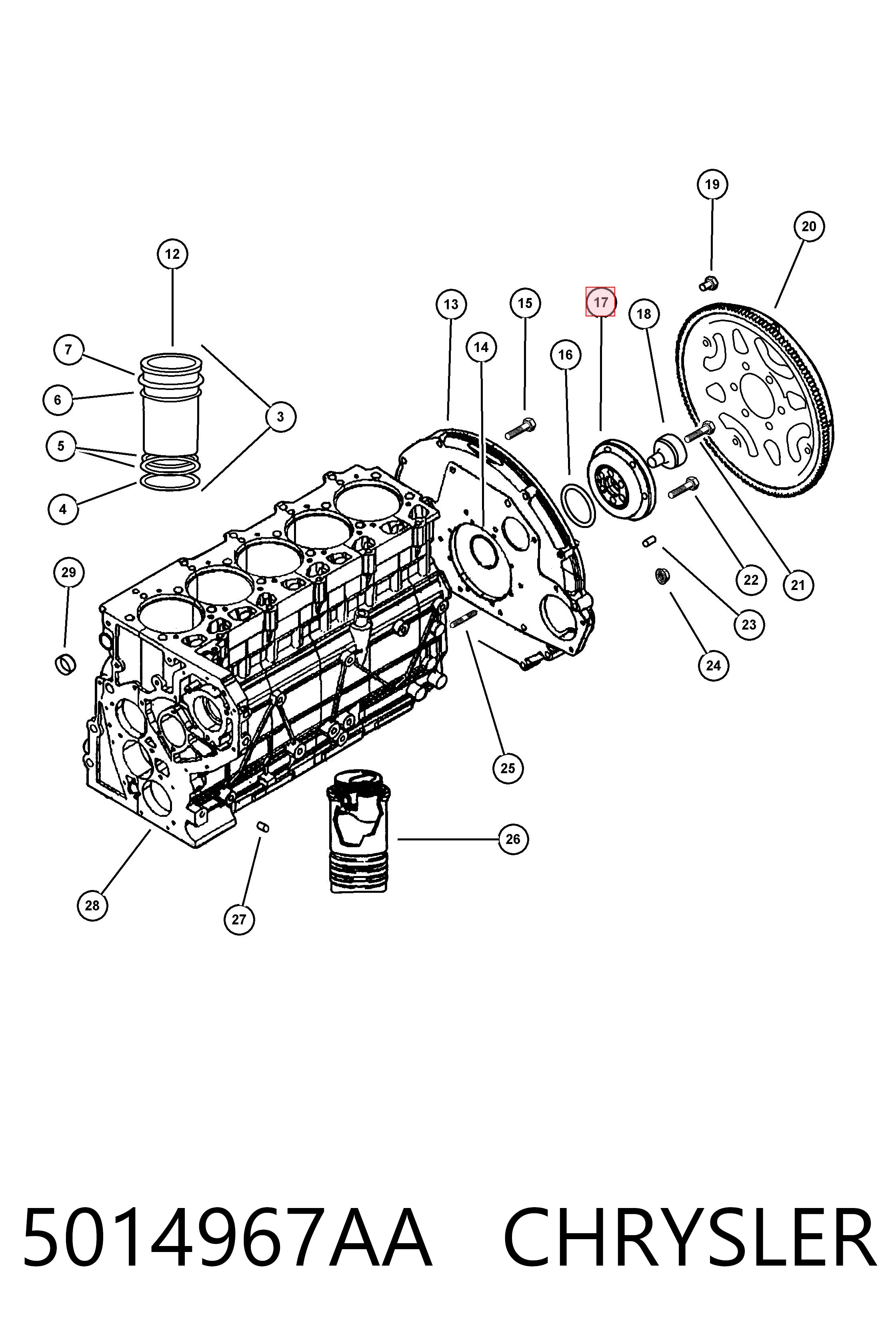 19
20
12
13
15
17
18
14
16
7
6
3
5
4
29
22
21
23
24
25
26
28
27

5014967AA CHRYSLER