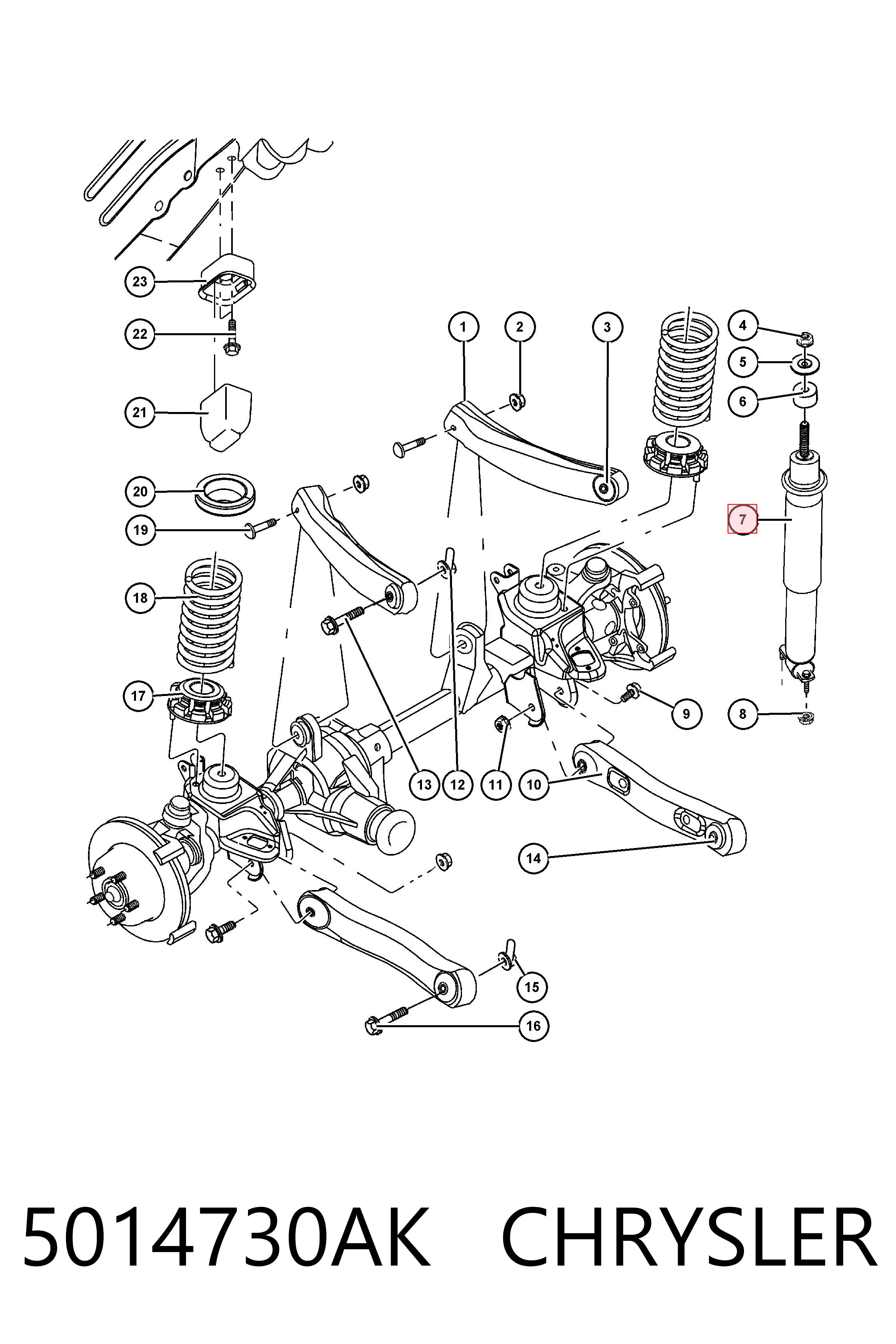 23

22

21

20

19

18

17

1

2

3

4

5

6

7

8

9

13

12

11

10

14

15

16

5014730AK CHRYSLER