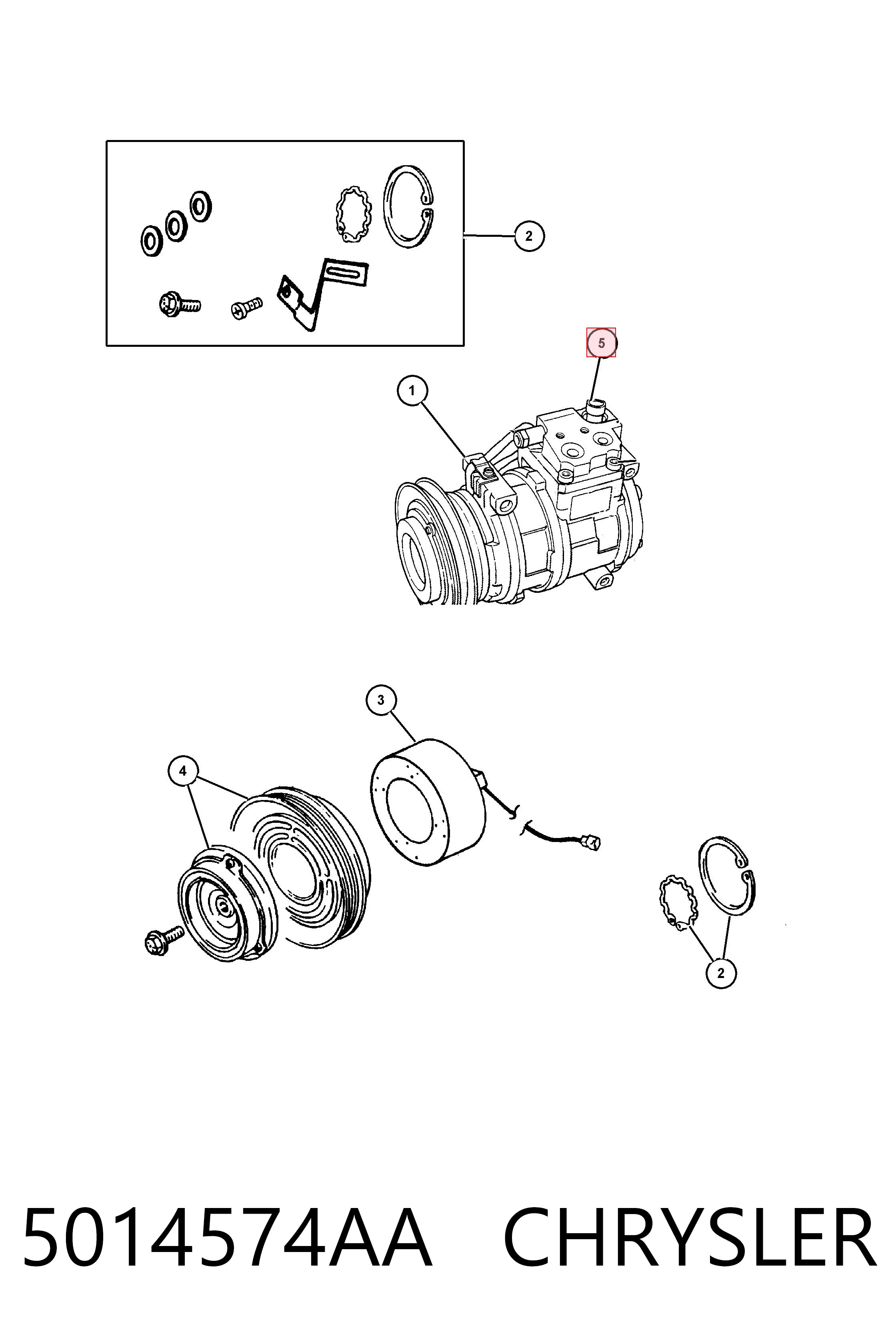 2

5

1

3

4

2

5014574AA CHRYSLER