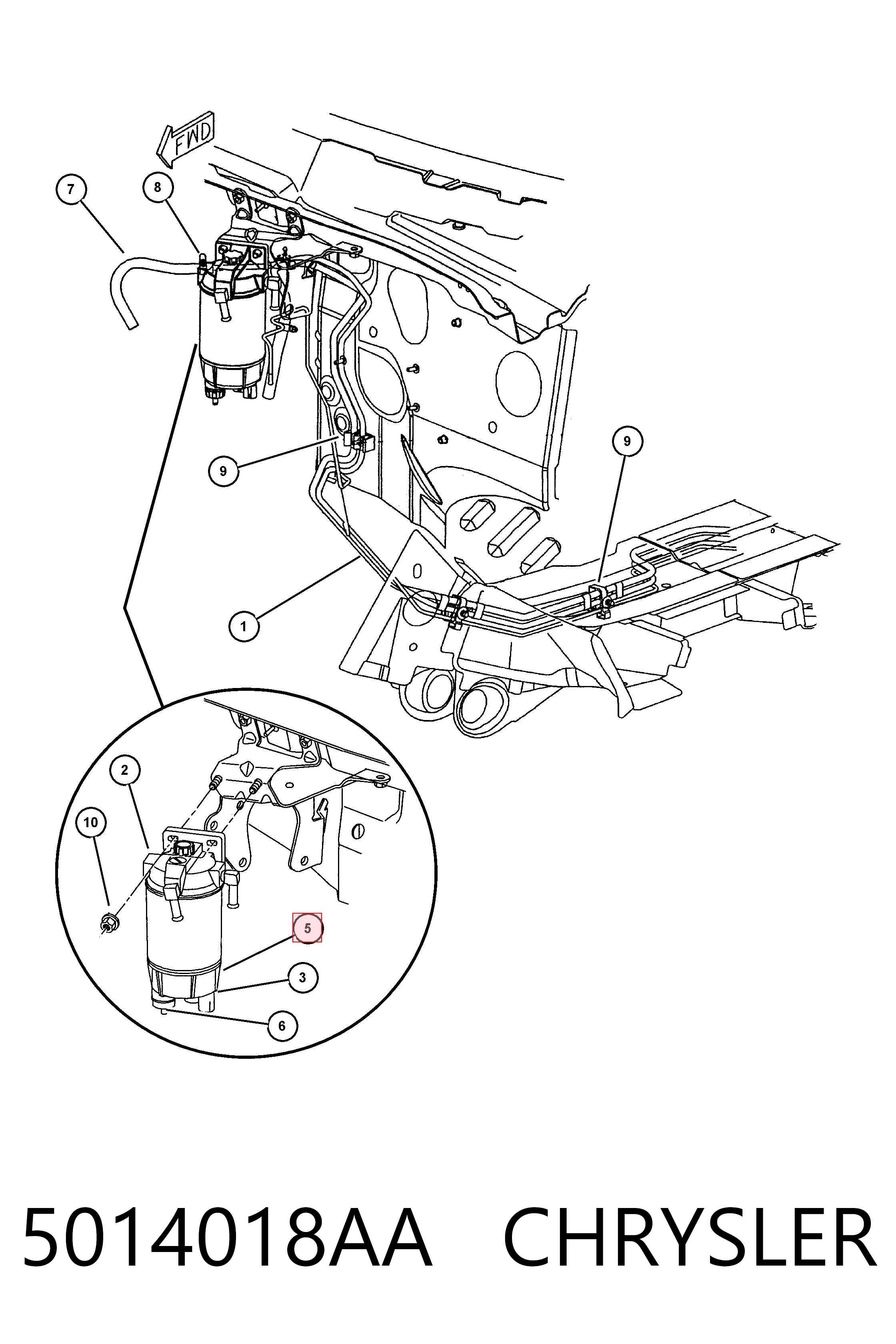 FWD

7

8

9

9

1

2

10

5

3

6

5014018AA CHRYSLER